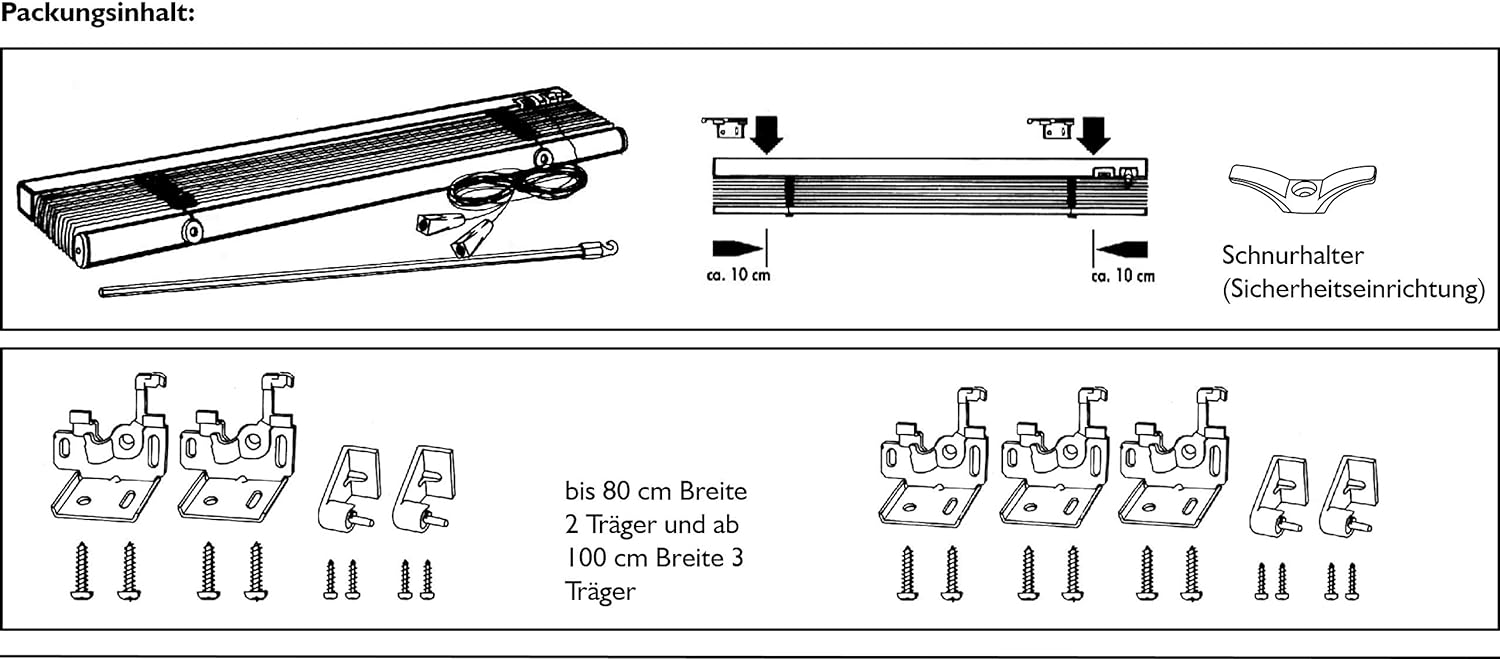 Packungsinhalt:

ca. 10 cm

ca. 10 cm

Schnurhalter
(Sicherheitseinrichtung)

bis 80 cm Breite 2 Träger und ab 100 cm Breite 3 Träger