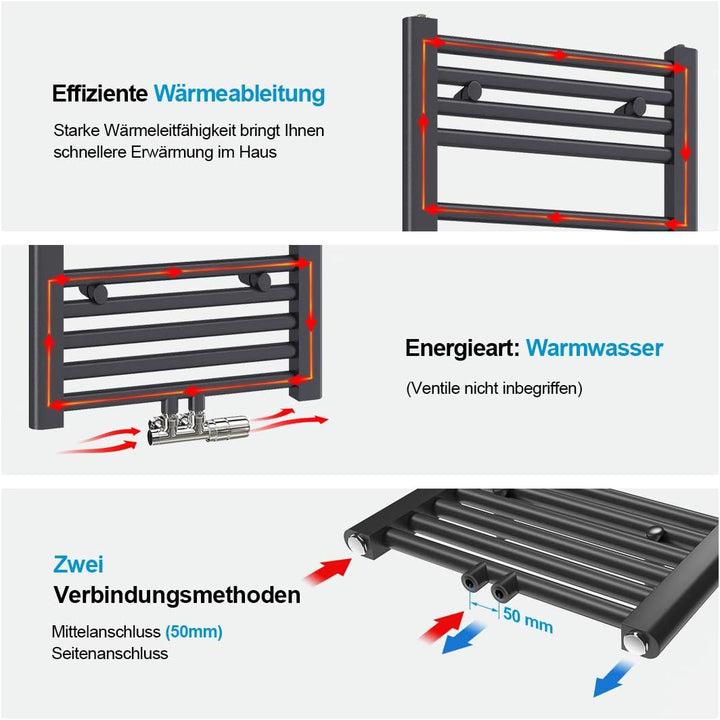 Effiziente Wärmeableitung

Starke Wärmeleitfähigkeit bringt Ihnen schnellere Erwärmung im Haus

Energieart: Warmwasser

(Ventile nicht inbegriffen)

Zwei Verbindungsmethoden

Mittelanschluss (50mm)
Seitenanschluss

50 mm