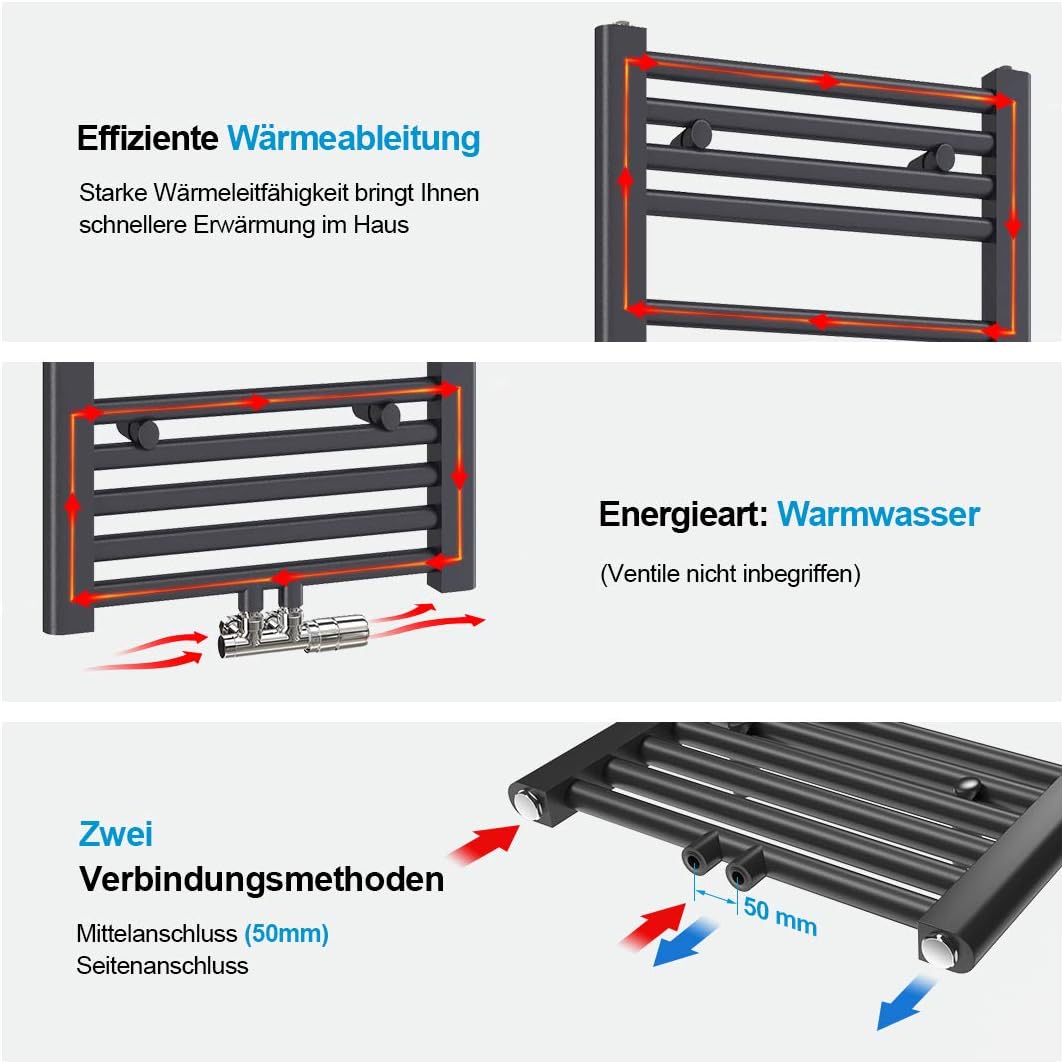 Effiziente Wärmeableitung

Starke Wärmeleitfähigkeit bringt Ihnen schnellere Erwärmung im Haus

Energieart: Warmwasser

(Ventile nicht inbegriffen)

Zwei Verbindungsmethoden

Mittelanschluss (50mm)
Seitenanschluss

50 mm