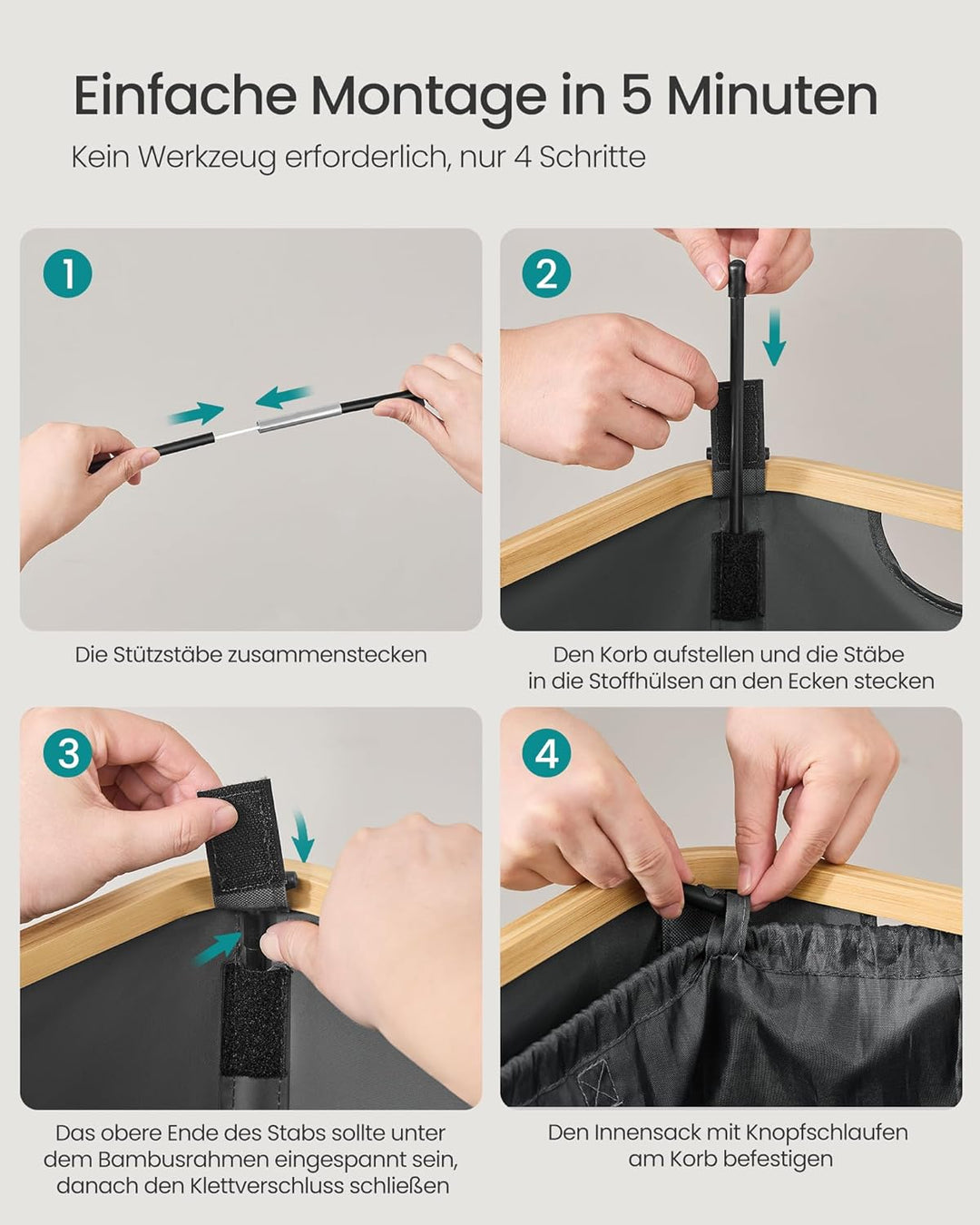 Einfache Montage in 5 Minuten

Kein Werkzeug erforderlich, nur 4 Schritte

1

Die Stützstäbe zusammenstecken

2

Den Korb aufstellen und die Stäbe in die Stoffhülsen an den Ecken stecken

3

Das obere Ende des Stabs sollte unter dem Bambusrahmen eingespannt sein, danach den Klettverschluss schließen

4

Den Innensack mit Knopfschlaufen am Korb befestigen