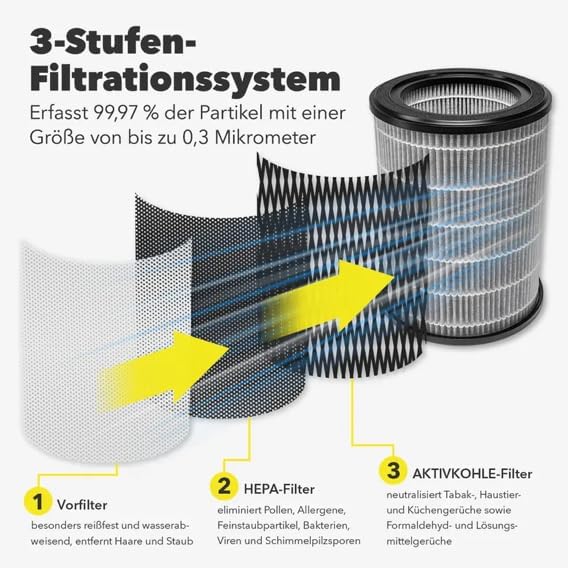 3-Stufen-Filtrationssystem

Erfasst 99,97 % der Partikel mit einer Größe von bis zu 0,3 Mikrometer

1 Vorfilter

besonders reißfest und wasserabweisend, entfernt Haare und Staub

2 HEPA-Filter

eliminiert Pollen, Allergene, Feinstaubpartikel, Bakterien, Viren und Schimmelpilzsporen

3 AKTIVKOHLE-Filter

neutralisiert Tabak-, Haustier- und Küchengerüche sowie Formaldehyd- und Lösungsmittelgerüche