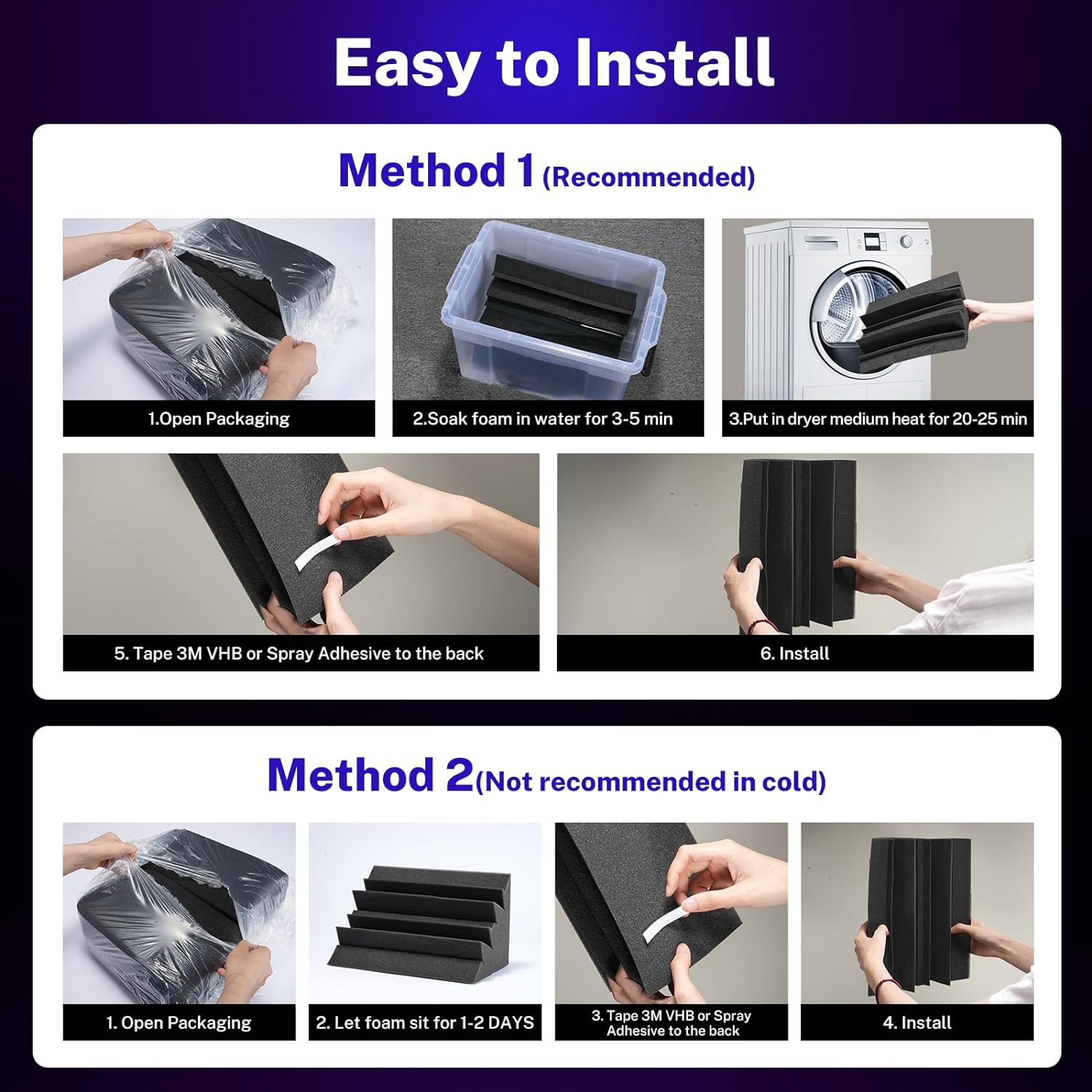 Easy to Install

Method 1 (Recommended)

1.Open Packaging

2.Soak foam in water for 3-5 min

3.Put in dryer medium heat for 20-25 min

5. Tape 3M VHB or Spray Adhesive to the back

6. Install

Method 2(Not recommended in cold)

1. Open Packaging

2. Let foam sit for 1-2 DAYS

3. Tape 3M VHB or Spray Adhesive to the back

4. Install