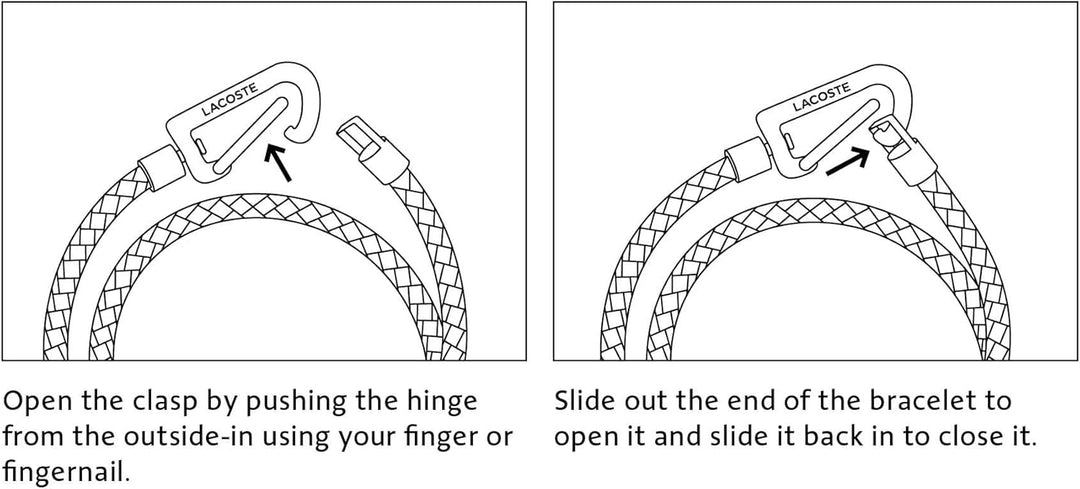 LACOSTE

Open the clasp by pushing the hinge from the outside-in using your finger or fingernail.

LACOSTE

Slide out the end of the bracelet to open it and slide it back in to close it.