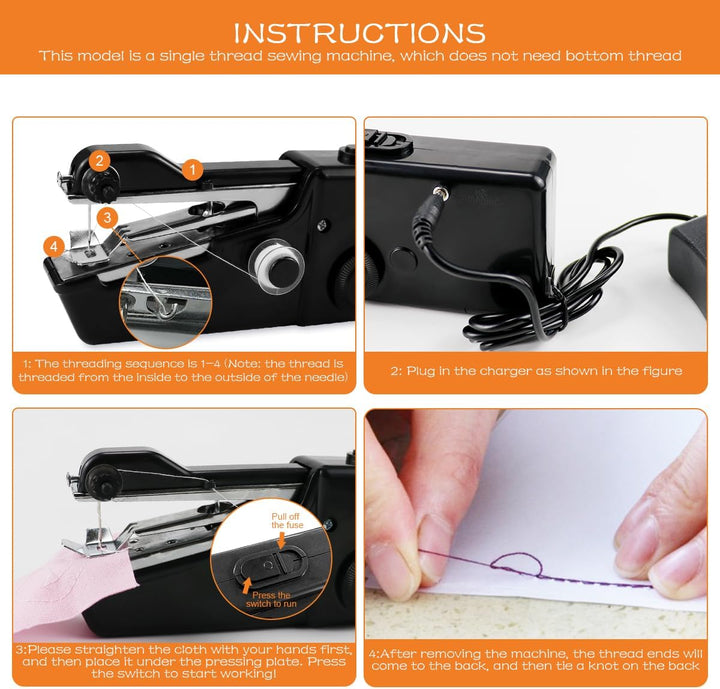 INSTRUCTIONS
This model is a single thread sewing machine, which does not need bottom thread

2
1
3
4

1: The threading sequence is 1-4 (Note: the thread is threaded from the inside to the outside of the needle)

2: Plug in the charger as shown in the figure

Pull off the fuse
Press the switch to run

3:Please straighten the cloth with your hands first, and then place it under the pressing plate. Press the switch to start working!

4:After removing the machine, the thread ends will come to the back, and then tie a knot on the back