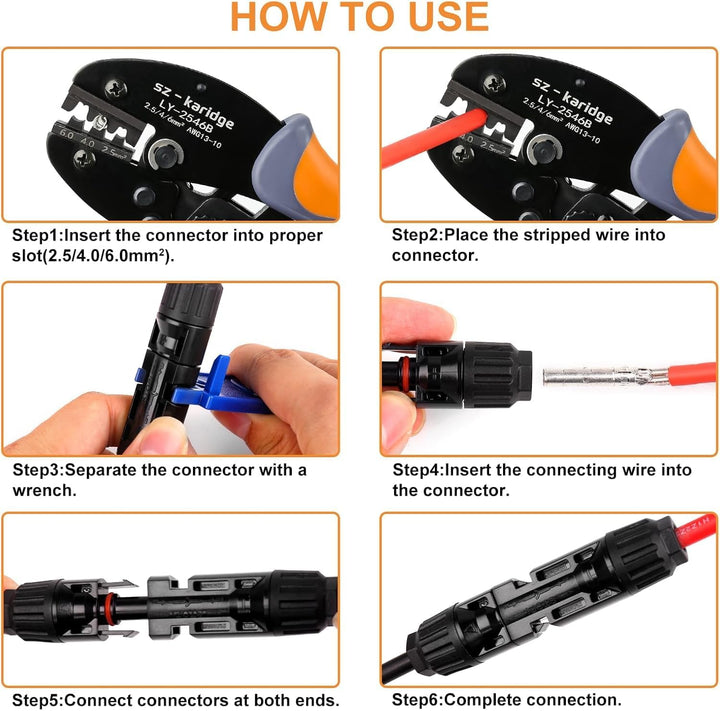 HOW TO USE

sz - karidge
LY-2546B
2.5/4/6mm² AWG13-10
6.0 4.0 2.5mm²

Step1:Insert the connector into proper slot(2.5/4.0/6.0mm²).

sz - karidge
LY-2546B
2.5/4/6mm² AWG13-10
4.0 2.5mm²

Step2:Place the stripped wire into connector.

Step3:Separate the connector with a wrench.

Step4:Insert the connecting wire into the connector.

Step5:Connect connectors at both ends.

Step6:Complete connection.