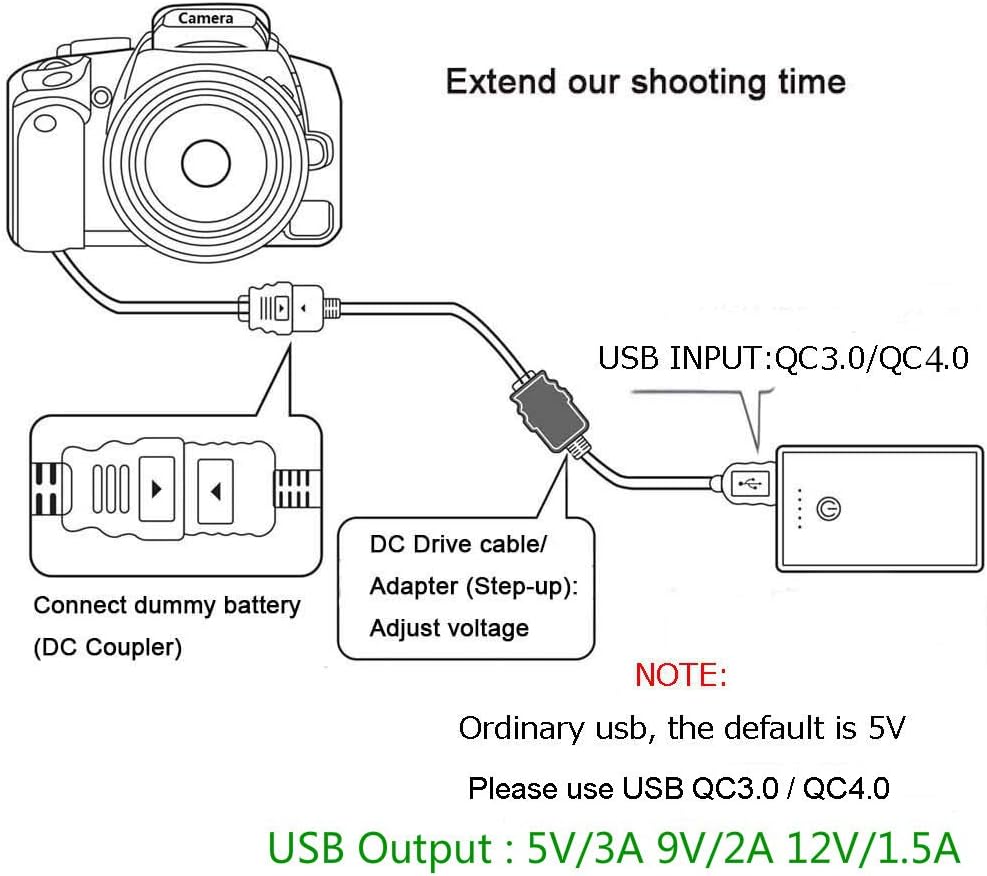 Camera

Extend our shooting time

USB INPUT:QC3.0/QC4.0

Connect dummy battery (DC Coupler)

DC Drive cable/ Adapter (Step-up): Adjust voltage

NOTE:

Ordinary usb, the default is 5V

Please use USB QC3.0 / QC4.0

USB Output : 5V/3A 9V/2A 12V/1.5A