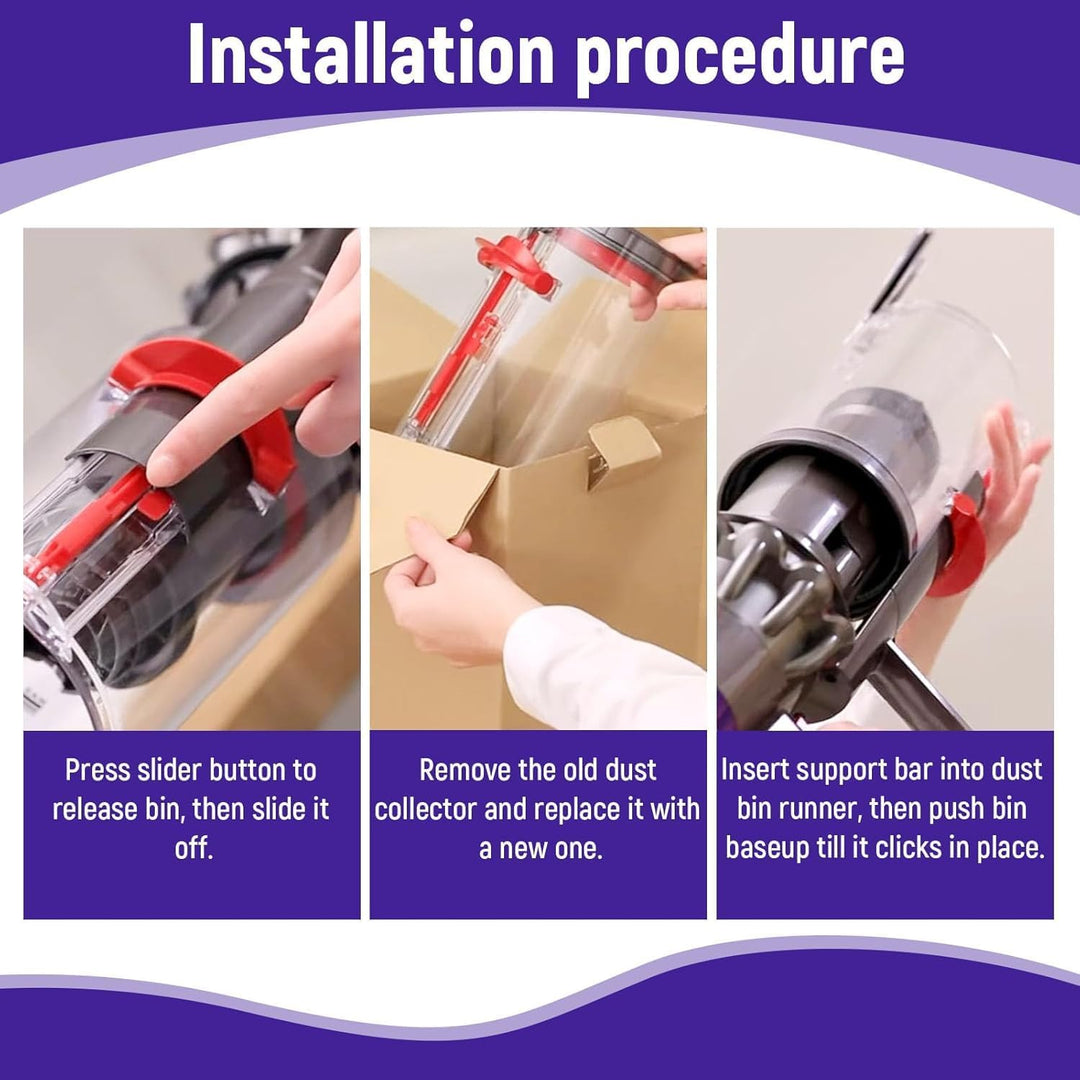 Installation procedure

Press slider button to release bin, then slide it off.

Remove the old dust collector and replace it with a new one.

Insert support bar into dust bin runner, then push bin baseup till it clicks in place.