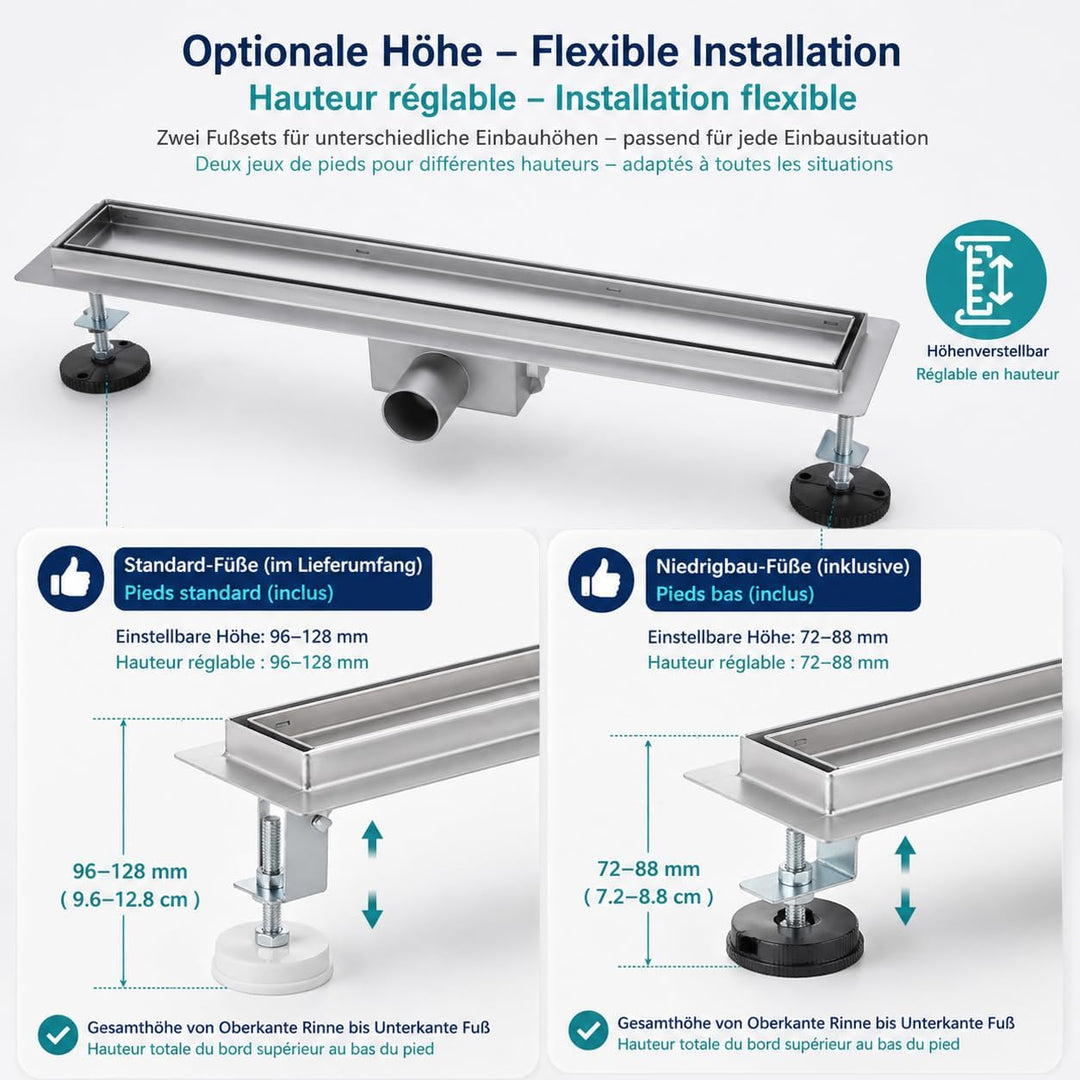 Optionale Höhe – Flexible Installation
Hauteur réglable – Installation flexible
Zwei Fußsets für unterschiedliche Einbauhöhen – passend für jede Einbausituation
Deux jeux de pieds pour différentes hauteurs – adaptés à toutes les situations

Höhenverstellbar
Réglable en hauteur

Standard-Füße (im Lieferumfang)
Pieds standard (inclus)
Einstellbare Höhe: 96–128 mm
Hauteur réglable : 96–128 mm
96–128 mm
( 9.6–12.8 cm )
Gesamthöhe von Oberkante Rinne bis Unterkante Fuß
Hauteur totale du bord supérieur au bas du pied

Niedrigbau-Füße (inklusive)
Pieds bas (inclus)
Einstellbare Höhe: 72–88 mm
Hauteur réglable : 72–88 mm
72–88 mm
( 7.2–8.8 cm )
Gesamthöhe von Oberkante Rinne bis Unterkante Fuß
Hauteur totale du bord supérieur au bas du pied