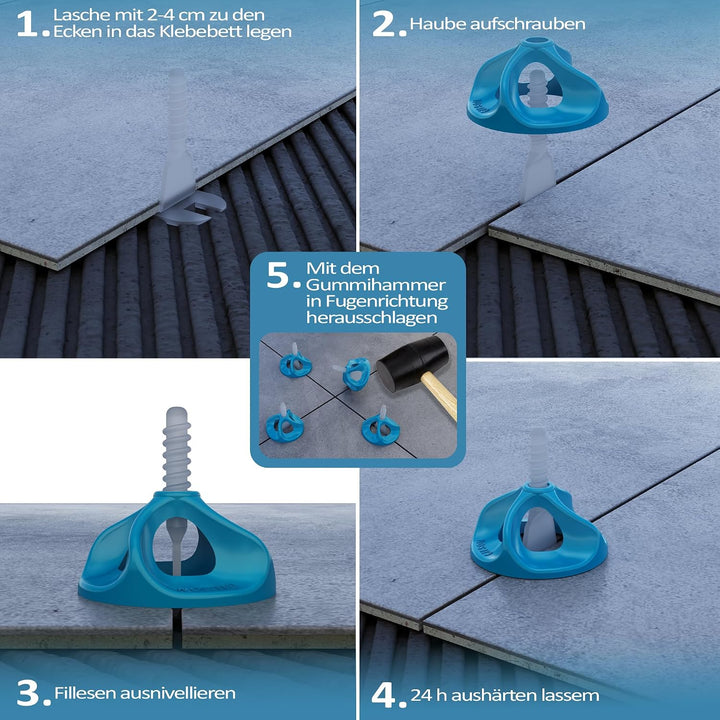 1. Lasche mit 2-4 cm zu den Ecken in das Klebebett legen

2. Haube aufschrauben

5. Mit dem Gummihammer in Fugenrichtung herausschlagen

3. Fillesen ausnivellieren

4. 24 h aushärten lassem