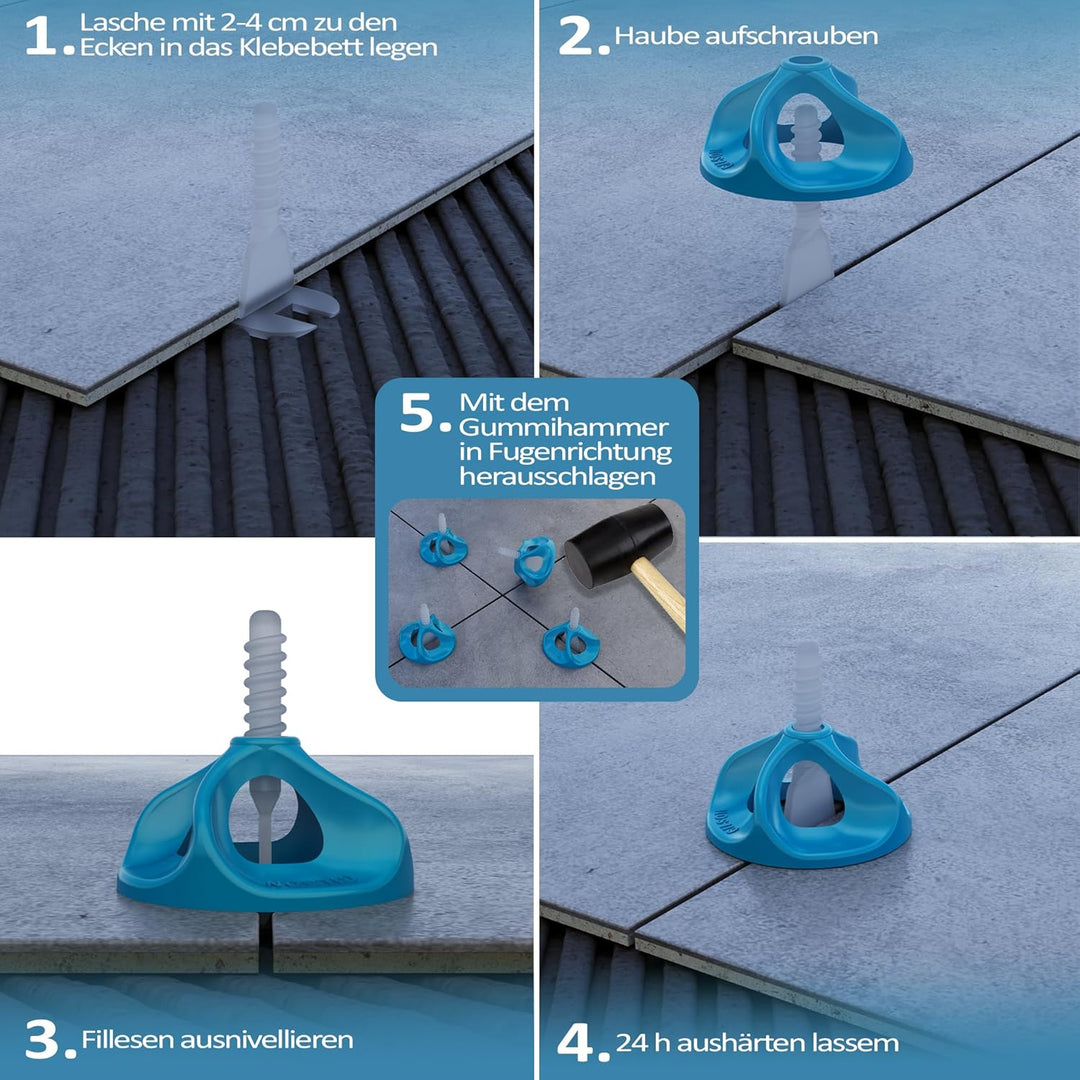 1. Lasche mit 2-4 cm zu den Ecken in das Klebebett legen

2. Haube aufschrauben

5. Mit dem Gummihammer in Fugenrichtung herausschlagen

3. Fillesen ausnivellieren

4. 24 h aushärten lassem