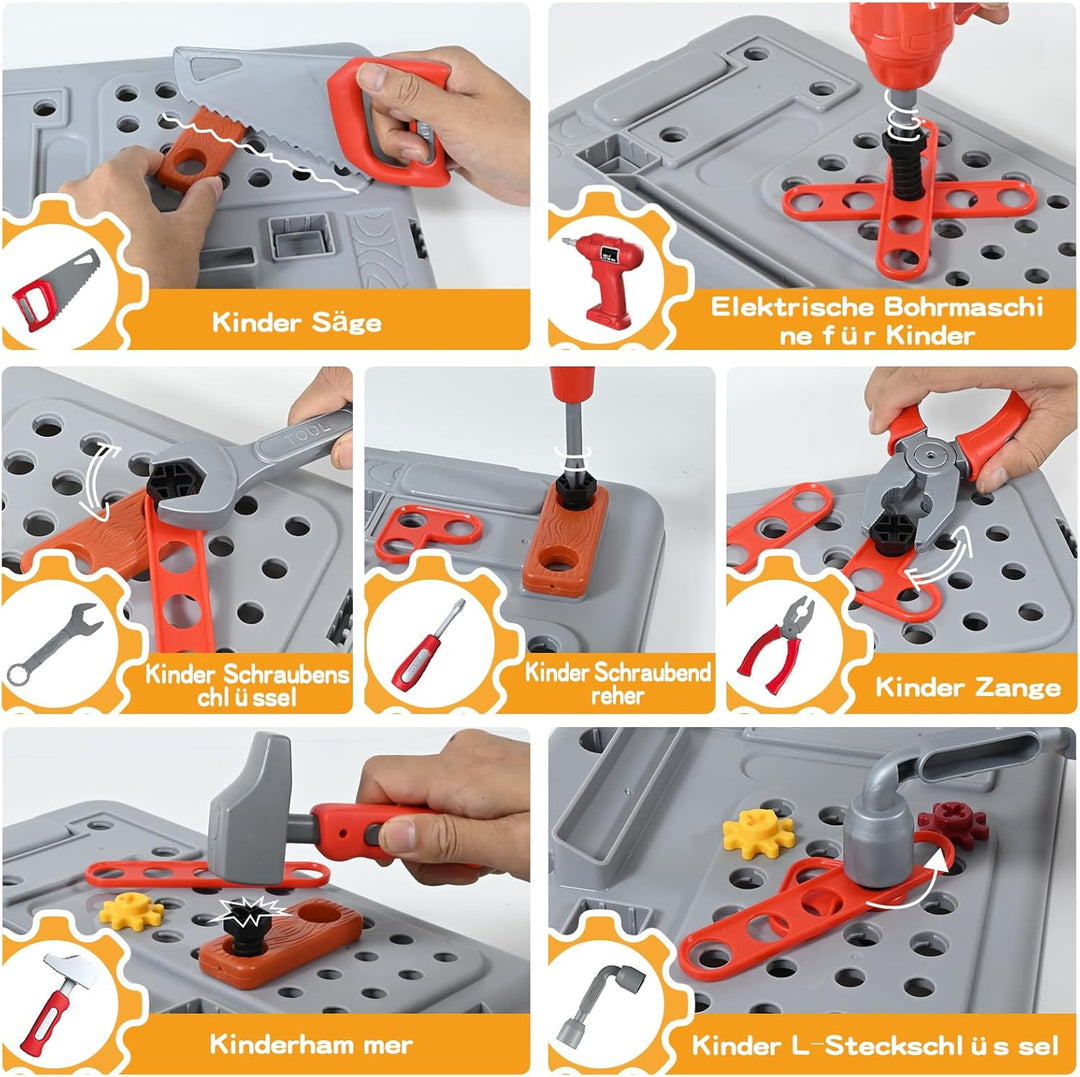 Kinder Säge

Elektrische Bohrmaschi ne f ü r Kinder

TOOL

Kinder Schraubens chl ü ssel

Kinder Schraubend reher

Kinder Zange

Kinderham mer

Kinder L-Steckschl ü s sel