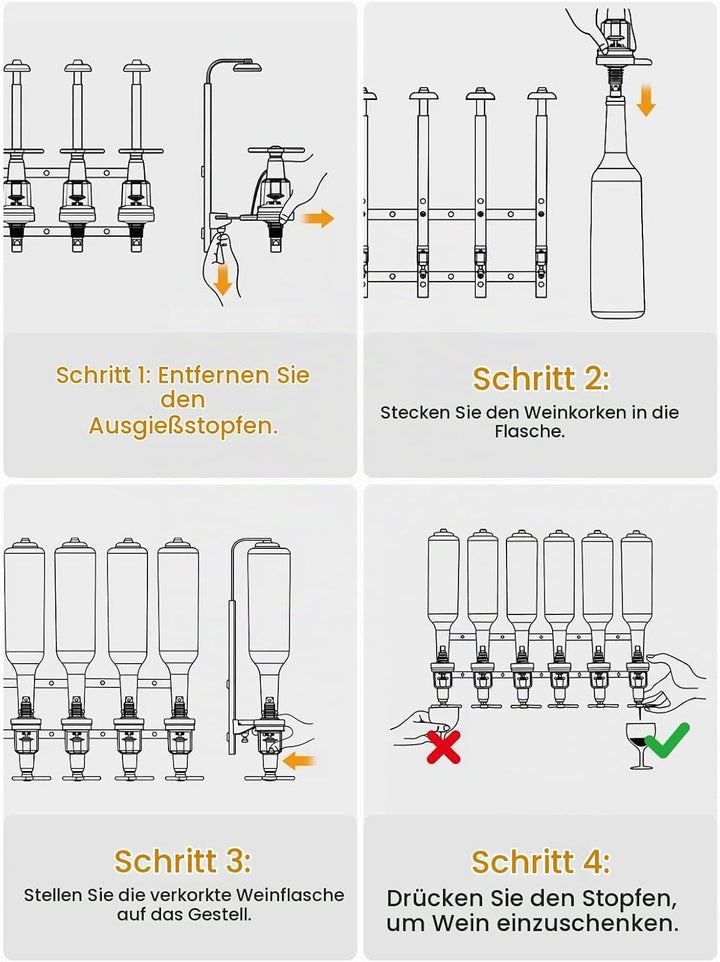 Schritt 1: Entfernen Sie den Ausgießstopfen.

Schritt 2:
Stecken Sie den Weinkorken in die Flasche.

Schritt 3:
Stellen Sie die verkorkte Weinflasche auf das Gestell.

Schritt 4:
Drücken Sie den Stopfen, um Wein einzuschenken.