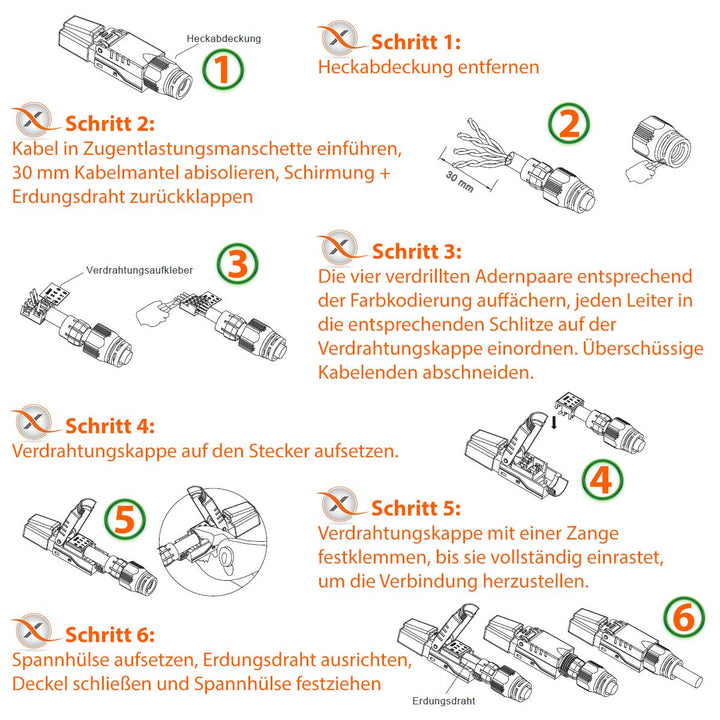 Heckabdeckung

1

Schritt 1:
Heckabdeckung entfernen

Schritt 2:
Kabel in Zugentlastungsmanschette einführen, 30 mm Kabelmantel abisolieren, Schirmung + Erdungsdraht zurückklappen

2

30 mm

Verdrahtungsaufkleber

3

Schritt 3:
Die vier verdrillten Adernpaare entsprechend der Farbkodierung auffächern, jeden Leiter in die entsprechenden Schlitze auf der Verdrahtungskappe einordnen. Überschüssige Kabelenden abschneiden.

Schritt 4:
Verdrahtungskappe auf den Stecker aufsetzen.

4

5

Schritt 5:
Verdrahtungskappe mit einer Zange festklemmen, bis sie vollständig einrastet, um die Verbindung herzustellen.

Schritt 6:
Spannhülse aufsetzen, Erdungsdraht ausrichten, Deckel schließen und Spannhülse festziehen

6

Erdungsdraht