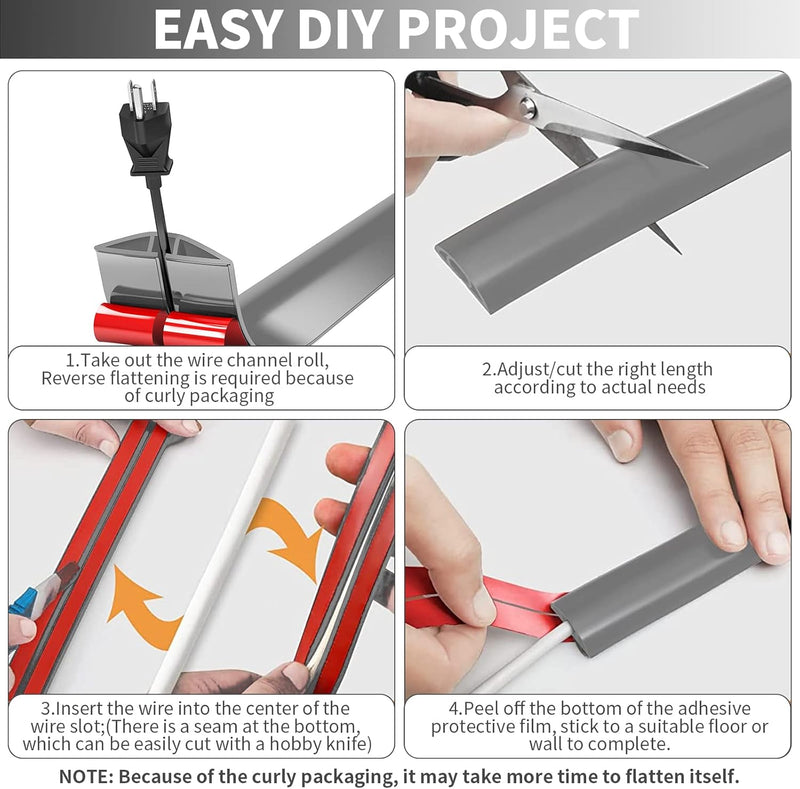 EASY DIY PROJECT

1.Take out the wire channel roll, Reverse flattening is required because of curly packaging

2.Adjust/cut the right length according to actual needs

3.Insert the wire into the center of the wire slot;(There is a seam at the bottom, which can be easily cut with a hobby knife)

4.Peel off the bottom of the adhesive protective film, stick to a suitable floor or wall to complete.

NOTE: Because of the curly packaging, it may take more time to flatten itself.