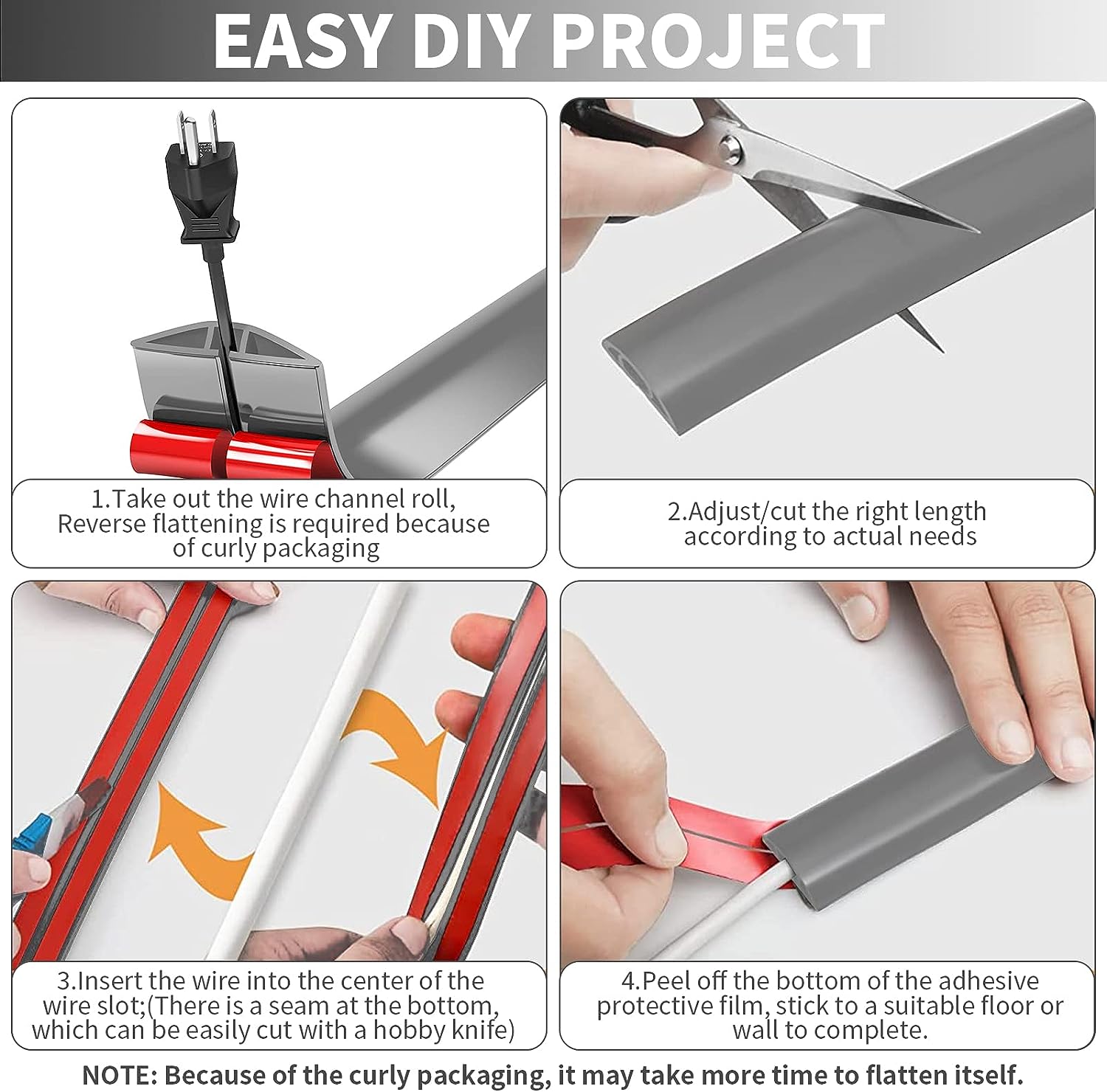 EASY DIY PROJECT

1.Take out the wire channel roll, Reverse flattening is required because of curly packaging

2.Adjust/cut the right length according to actual needs

3.Insert the wire into the center of the wire slot;(There is a seam at the bottom, which can be easily cut with a hobby knife)

4.Peel off the bottom of the adhesive protective film, stick to a suitable floor or wall to complete.

NOTE: Because of the curly packaging, it may take more time to flatten itself.