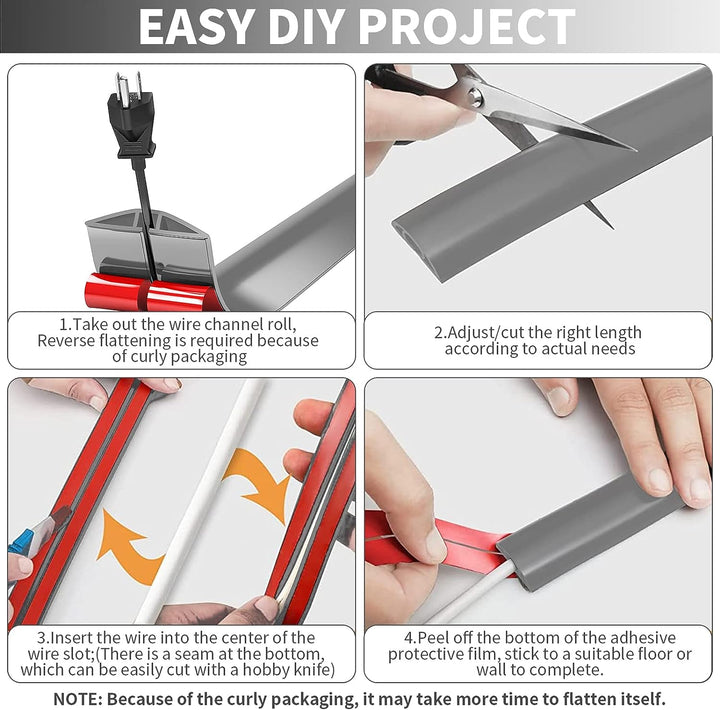 EASY DIY PROJECT

1.Take out the wire channel roll, Reverse flattening is required because of curly packaging

2.Adjust/cut the right length according to actual needs

3.Insert the wire into the center of the wire slot;(There is a seam at the bottom, which can be easily cut with a hobby knife)

4.Peel off the bottom of the adhesive protective film, stick to a suitable floor or wall to complete.

NOTE: Because of the curly packaging, it may take more time to flatten itself.