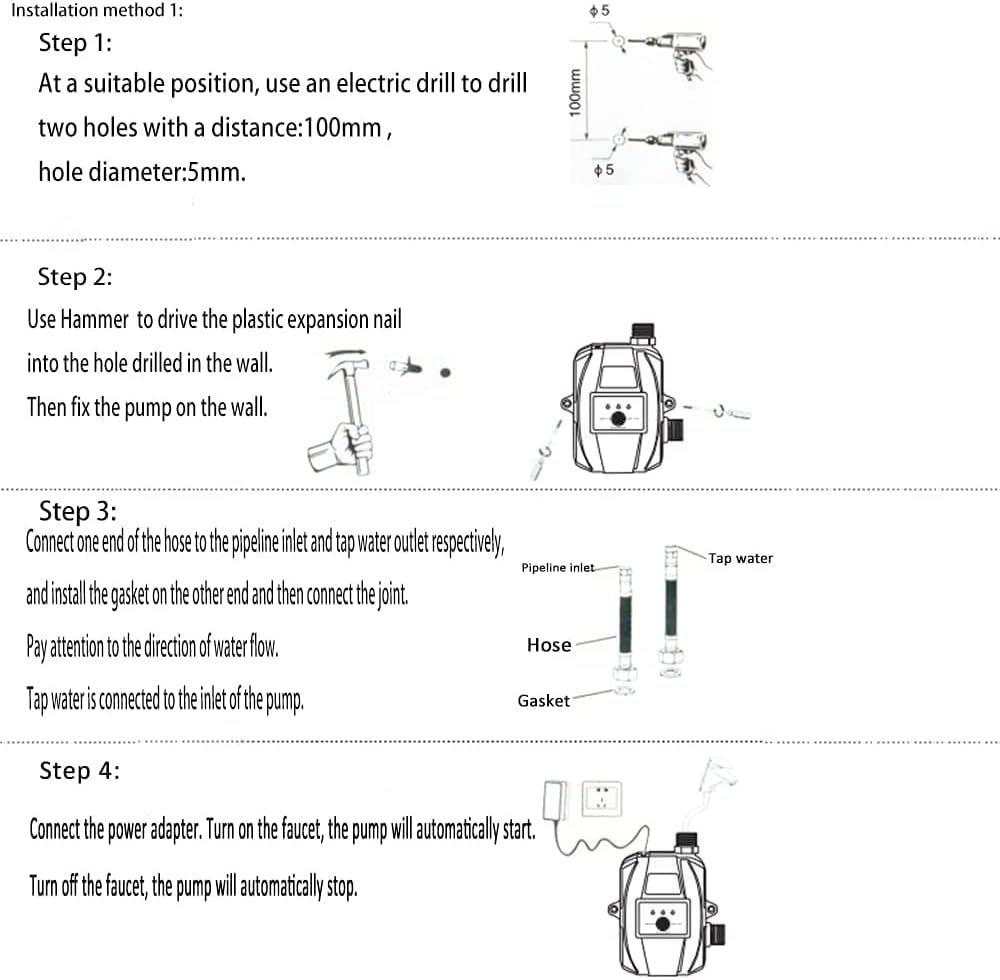 Installation method 1:

Step 1:

At a suitable position, use an electric drill to drill two holes with a distance:100mm , hole diameter:5mm.

ϕ5

100mm

ϕ5

Step 2:

Use Hammer to drive the plastic expansion nail into the hole drilled in the wall.

Then fix the pump on the wall.

Step 3:

Connect one end of the hose to the pipeline inlet and tap water outlet respectively, and install the gasket on the other end and then connect the joint.

Pay attention to the direction of water flow.

Tap water is connected to the inlet of the pump.

Pipeline inlet

Tap water

Hose

Gasket

Step 4:

Connect the power adapter. Turn on the faucet, the pump will automatically start.

Turn off the faucet, the pump will automatically stop.