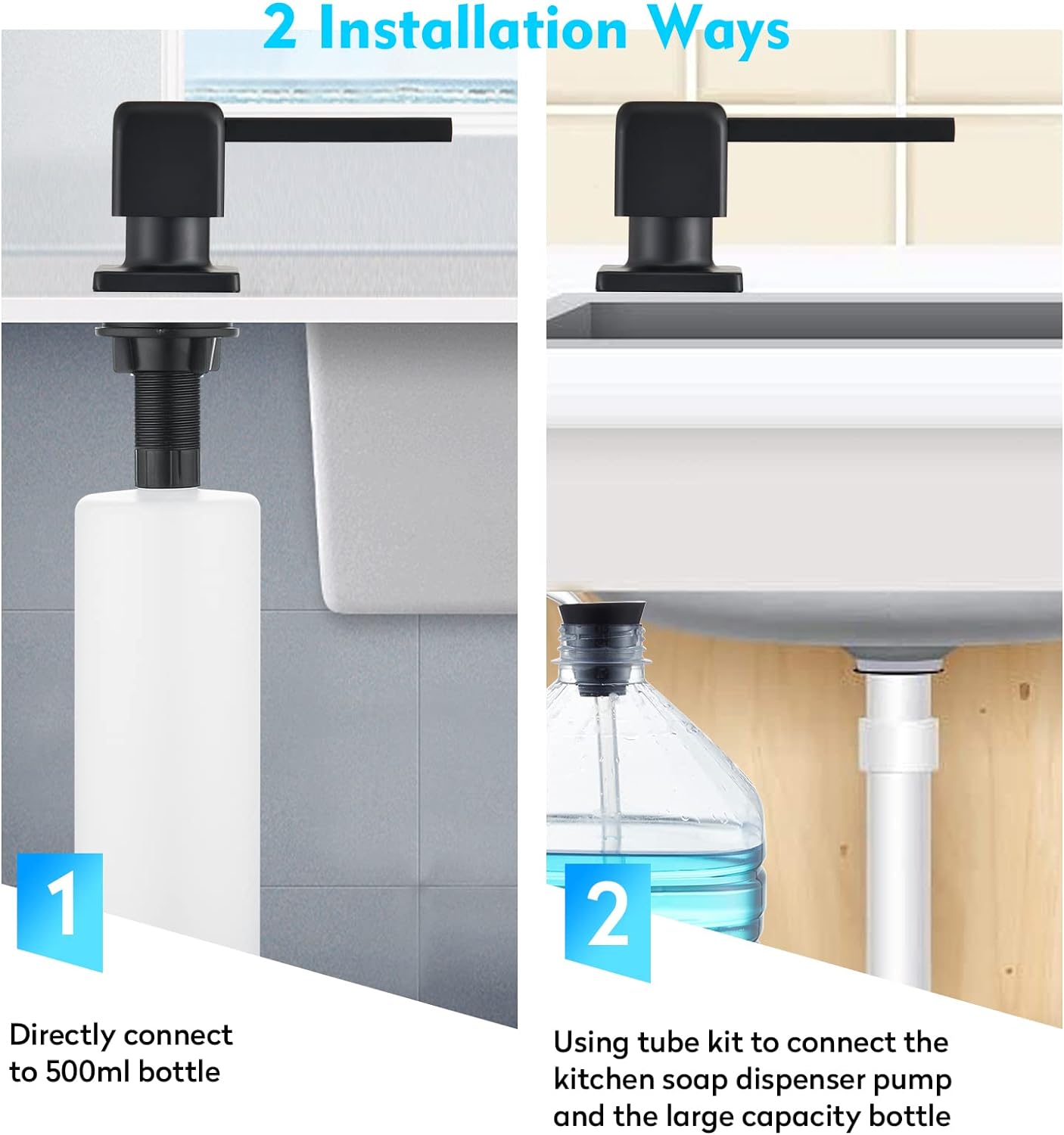 2 Installation Ways

1

Directly connect to 500ml bottle

2

Using tube kit to connect the kitchen soap dispenser pump and the large capacity bottle