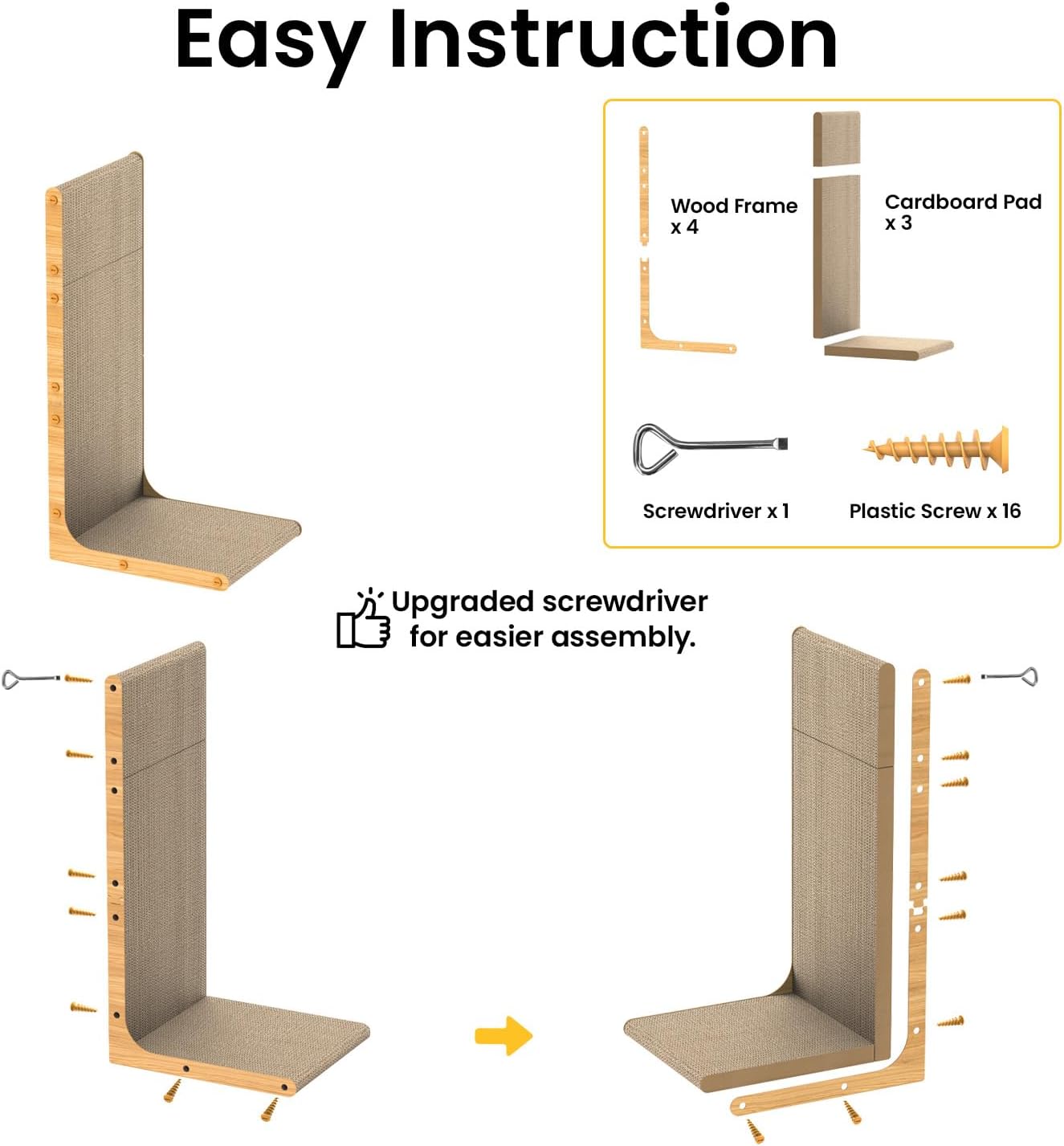 Easy Instruction

Wood Frame x 4

Cardboard Pad x 3

Screwdriver x 1

Plastic Screw x 16

Upgraded screwdriver for easier assembly.