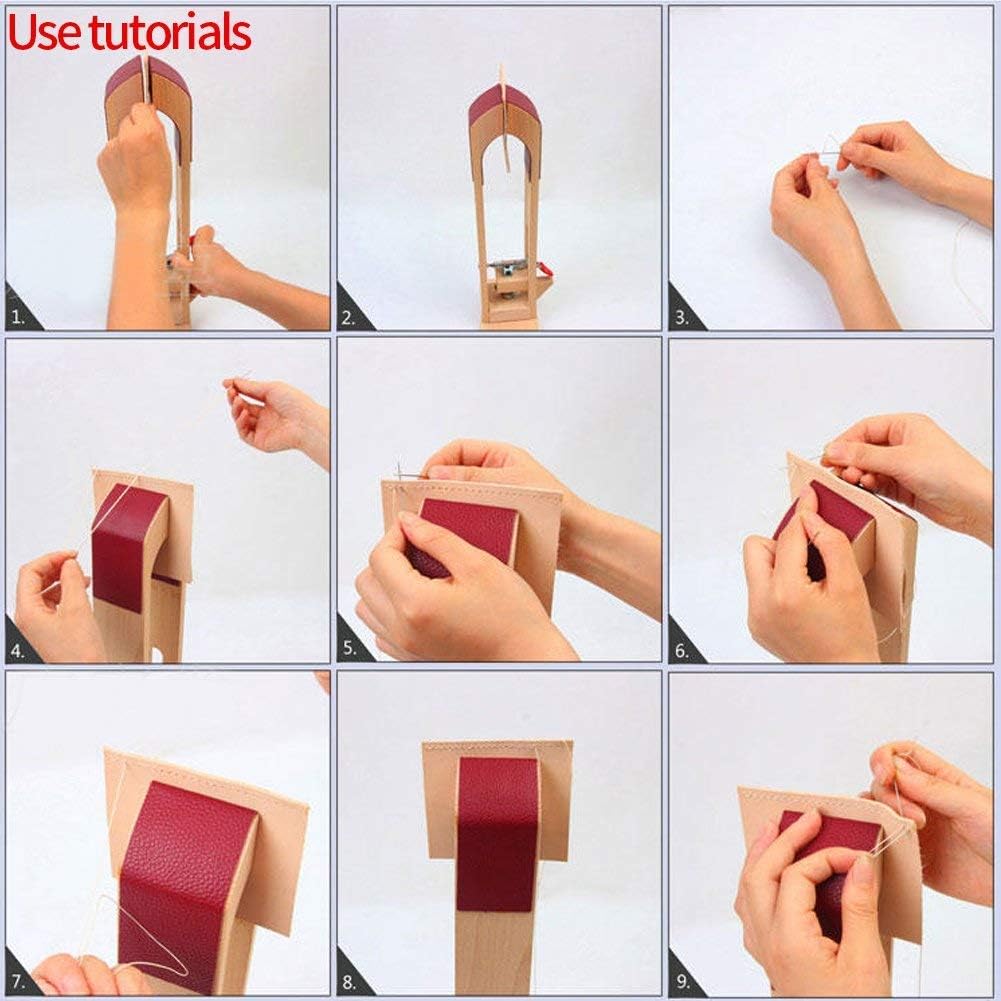 Use tutorials

1.

2.

3.

4.

5.

6.

7.

8.

9.