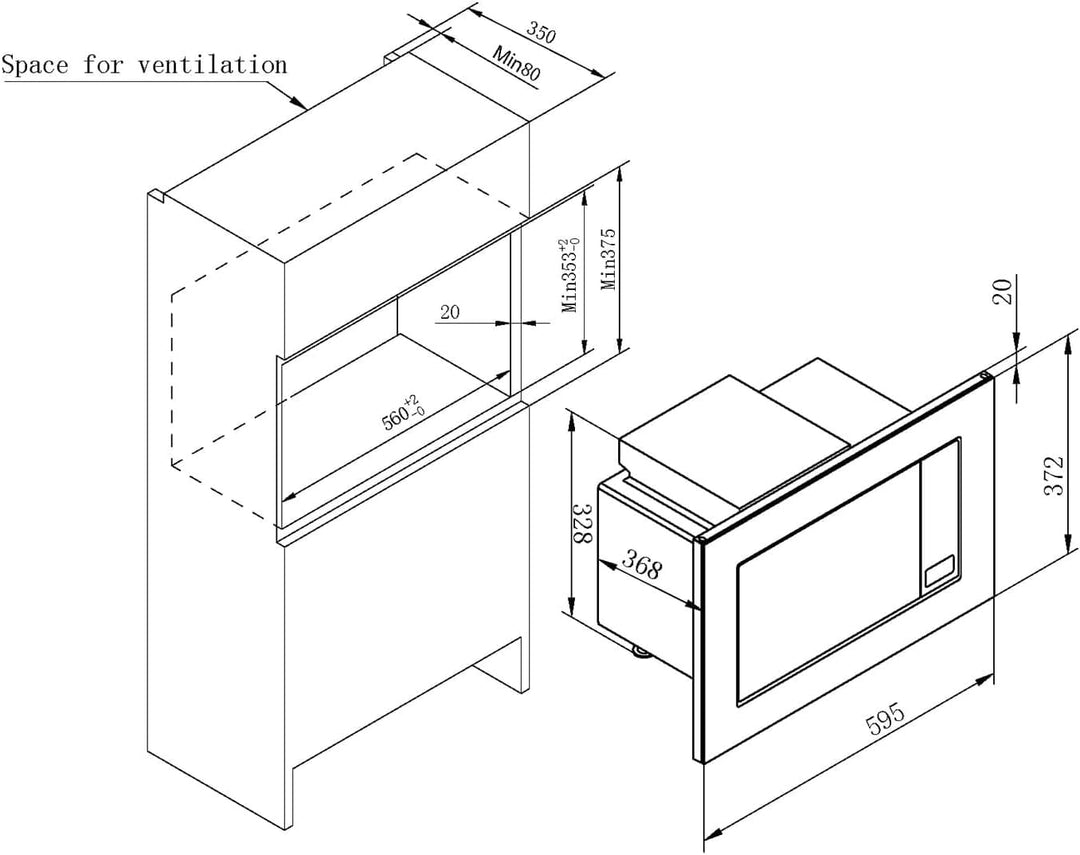 Space for ventilation

350

Min80

Min353$^{+2}_{-0}$

Min375

20

560$^{+2}_{-0}$

20

372

328

368

595