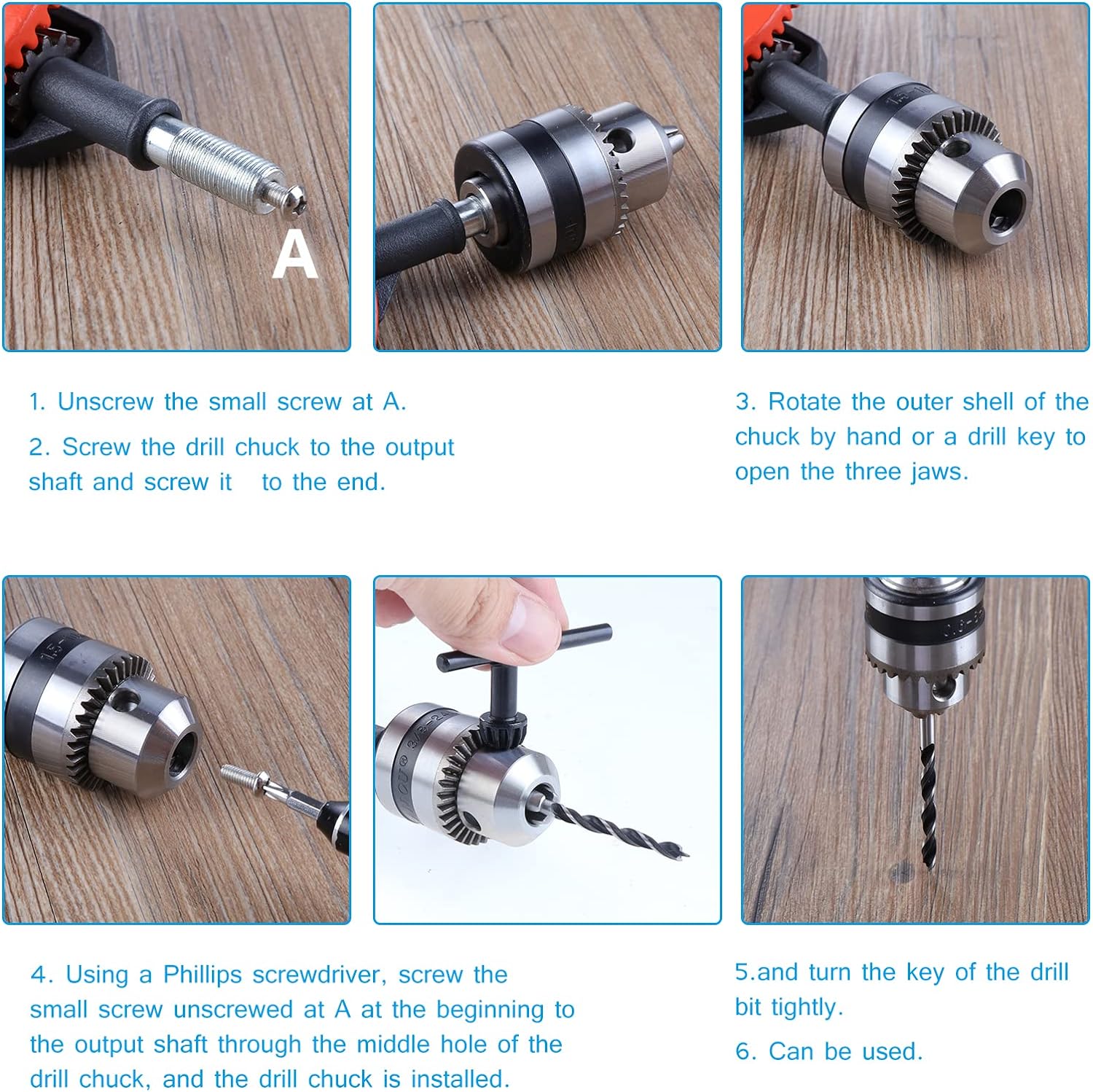 A

1. Unscrew the small screw at A.

2. Screw the drill chuck to the output shaft and screw it to the end.

3. Rotate the outer shell of the chuck by hand or a drill key to open the three jaws.

4. Using a Phillips screwdriver, screw the small screw unscrewed at A at the beginning to the output shaft through the middle hole of the drill chuck, and the drill chuck is installed.

5.and turn the key of the drill bit tightly.

6. Can be used.