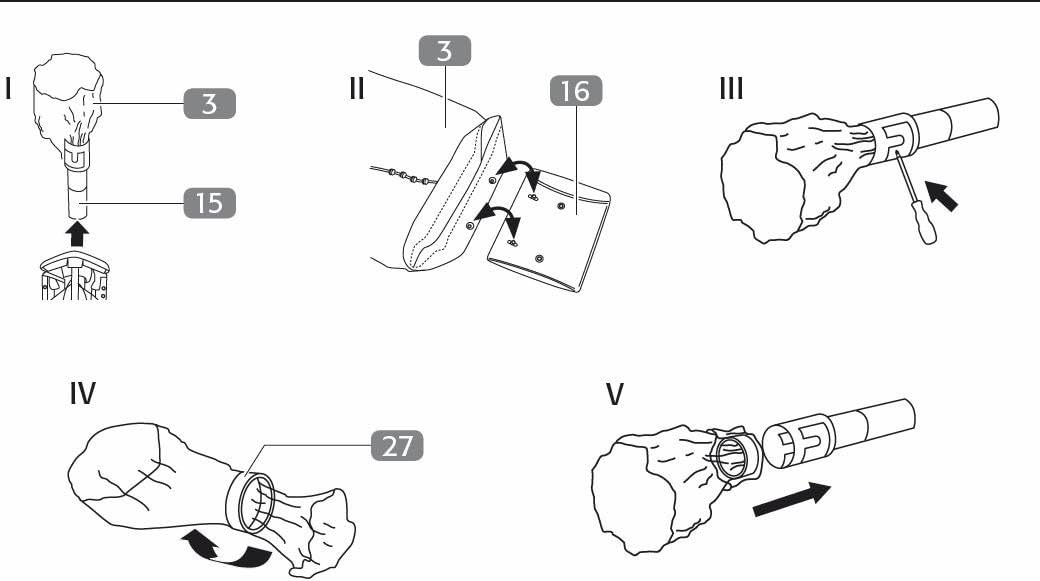 I
3
15

II
3
16

III

IV
27

V