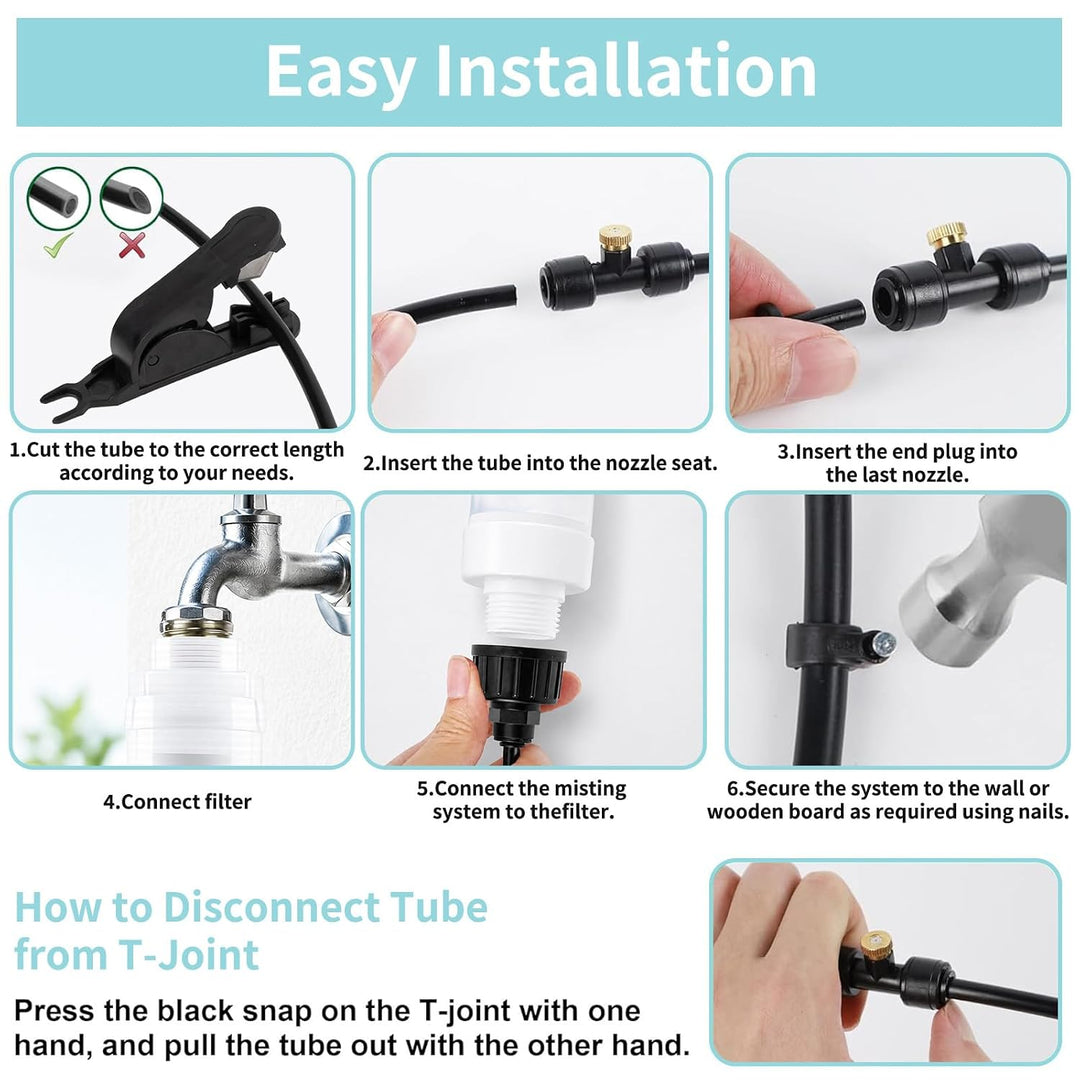 Easy Installation

1.Cut the tube to the correct length according to your needs.

2.Insert the tube into the nozzle seat.

3.Insert the end plug into the last nozzle.

4.Connect filter

5.Connect the misting system to thefilter.

6.Secure the system to the wall or wooden board as required using nails.

How to Disconnect Tube from T-Joint

Press the black snap on the T-joint with one hand, and pull the tube out with the other hand.