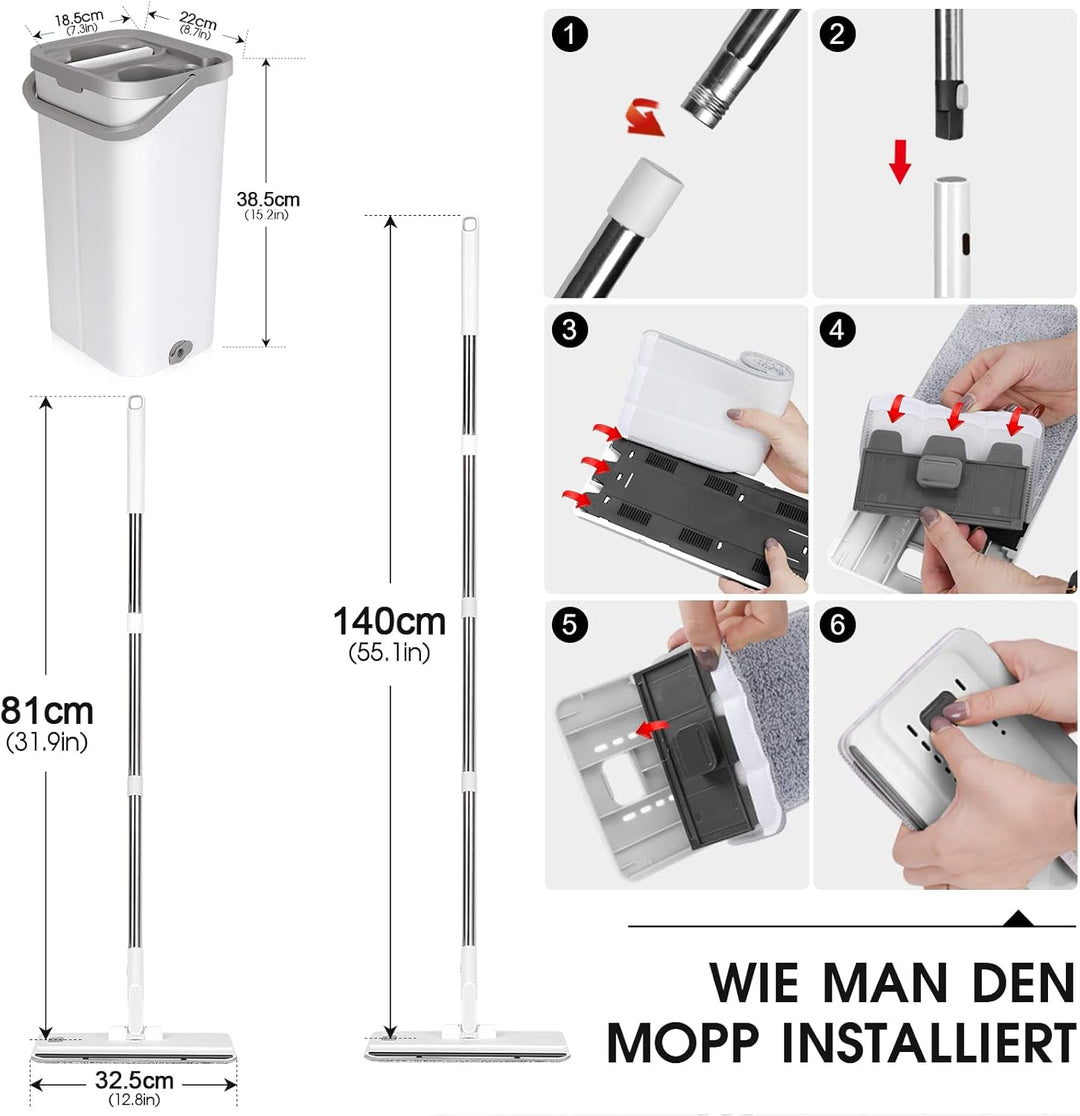 18.5cm
(7.3in)

22cm
(8.7in)

38.5cm
(15.2in)

81cm
(31.9in)

140cm
(55.1in)

32.5cm
(12.8in)

1

2

3

4

5

6

WIE MAN DEN MOPP INSTALLIERT