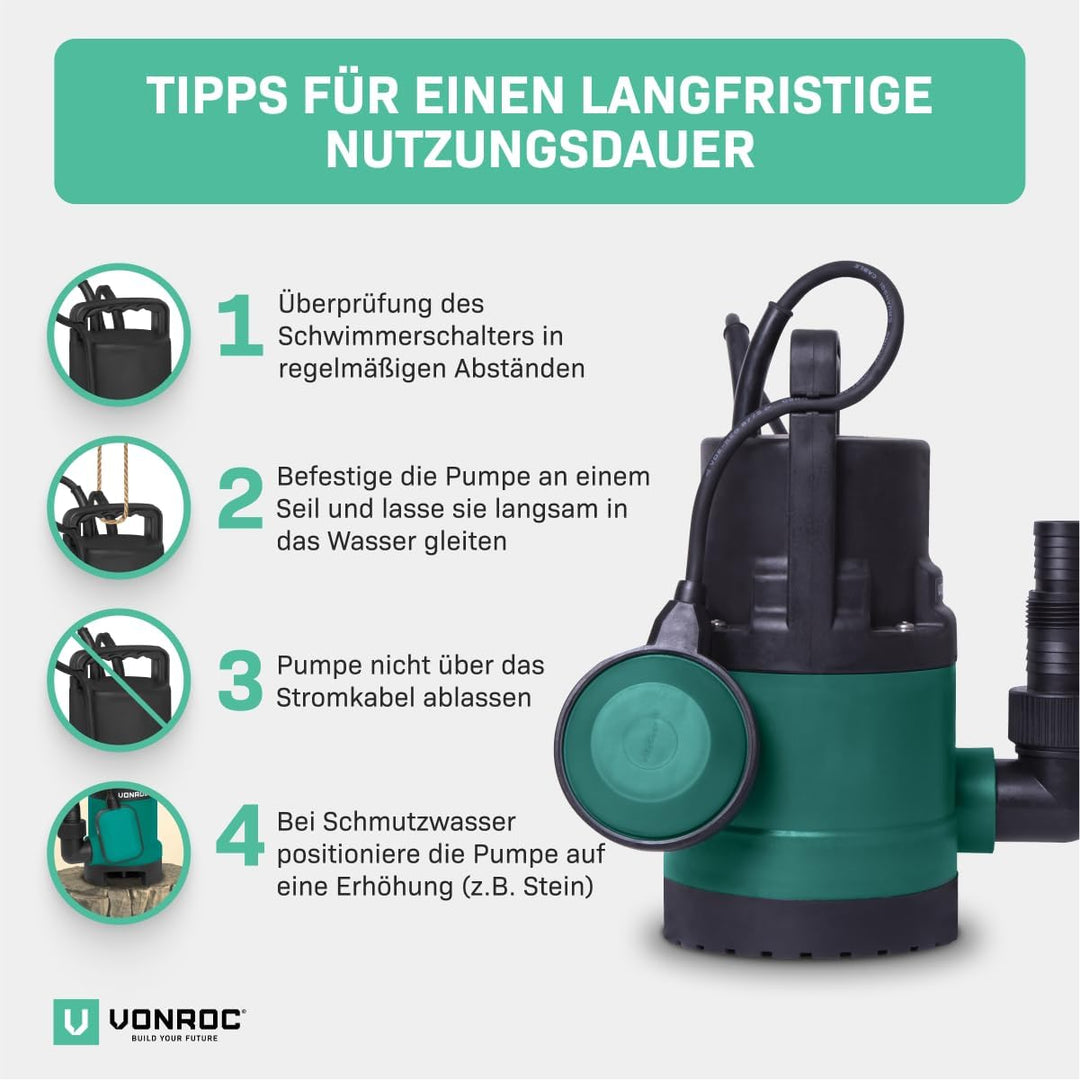 TIPPS FÜR EINEN LANGFRISTIGE NUTZUNGSDAUER

1 Überprüfung des Schwimmerschalters in regelmäßigen Abständen

2 Befestige die Pumpe an einem Seil und lasse sie langsam in das Wasser gleiten

3 Pumpe nicht über das Stromkabel ablassen

4 Bei Schmutzwasser positioniere die Pumpe auf eine Erhöhung (z.B. Stein)

VONROC®
BUILD YOUR FUTURE