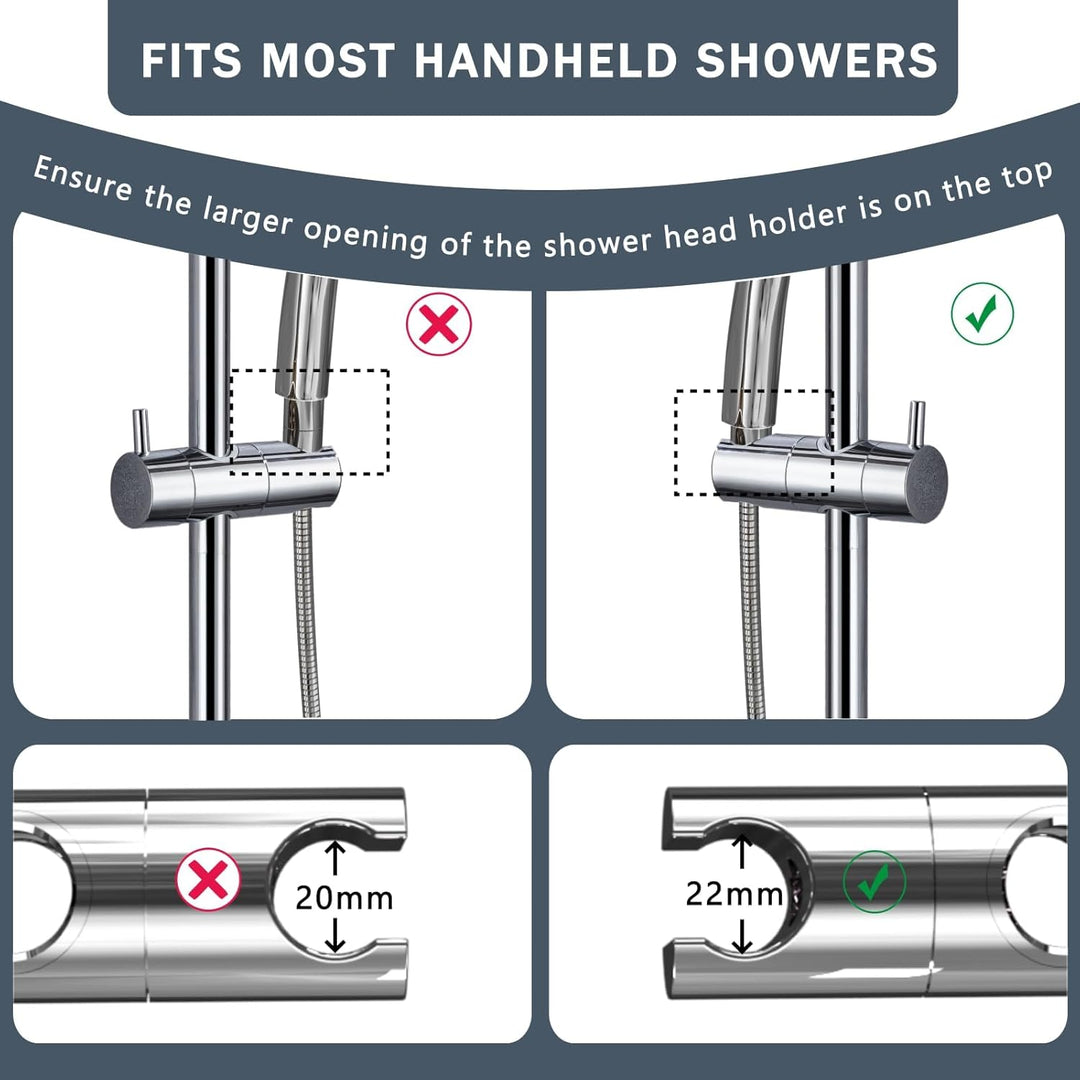 FITS MOST HANDHELD SHOWERS

Ensure the larger opening of the shower head holder is on the top

20mm

22mm