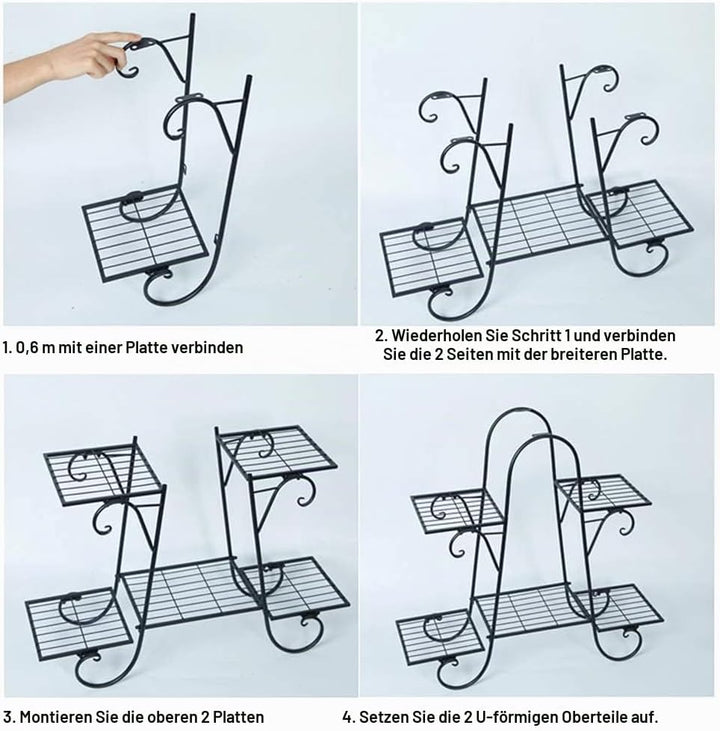 1. 0,6 m mit einer Platte verbinden

2. Wiederholen Sie Schritt 1 und verbinden Sie die 2 Seiten mit der breiteren Platte.

3. Montieren Sie die oberen 2 Platten

4. Setzen Sie die 2 U-förmigen Oberteile auf.