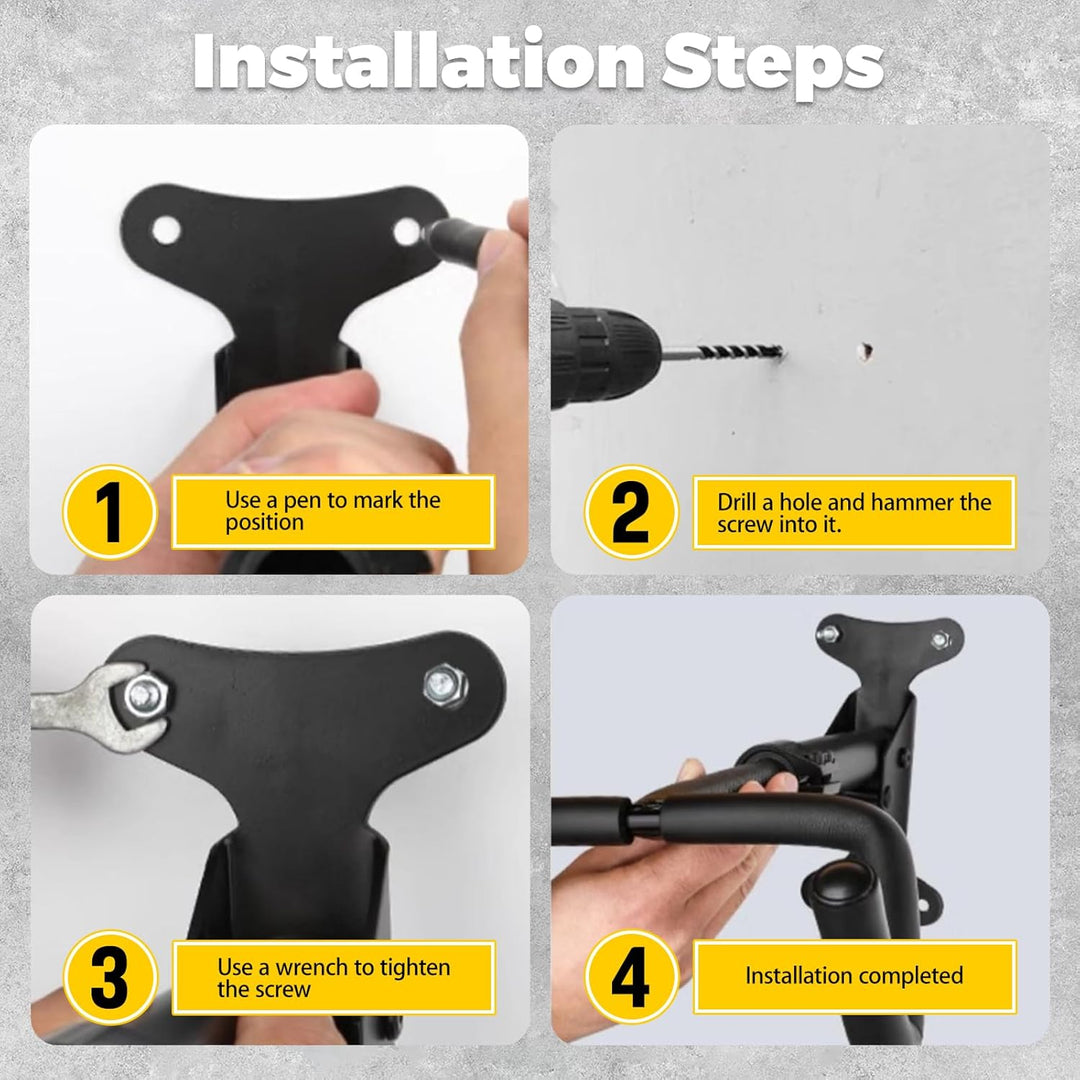 Installation Steps

1

Use a pen to mark the position

2

Drill a hole and hammer the screw into it.

3

Use a wrench to tighten the screw

4

Installation completed