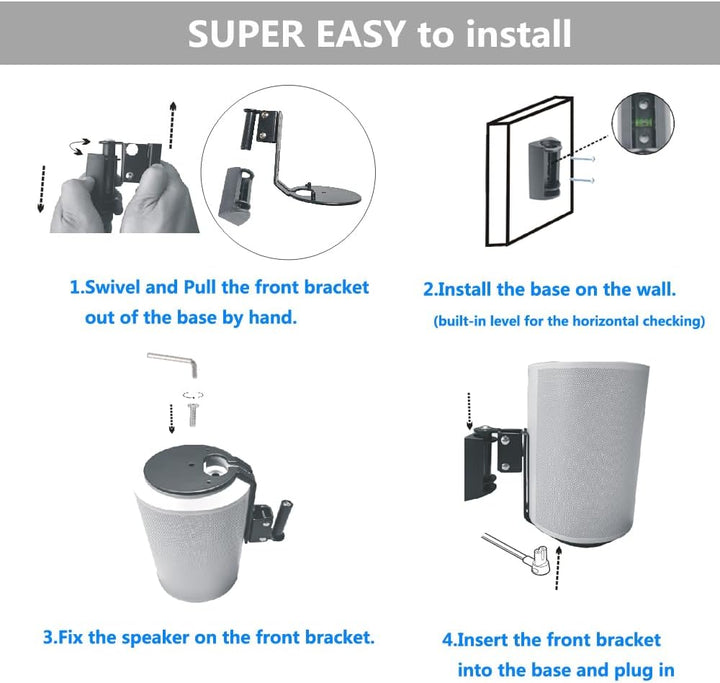 SUPER EASY to install

1.Swivel and Pull the front bracket out of the base by hand.

2.Install the base on the wall.
(built-in level for the horizontal checking)

3.Fix the speaker on the front bracket.

4.Insert the front bracket into the base and plug in