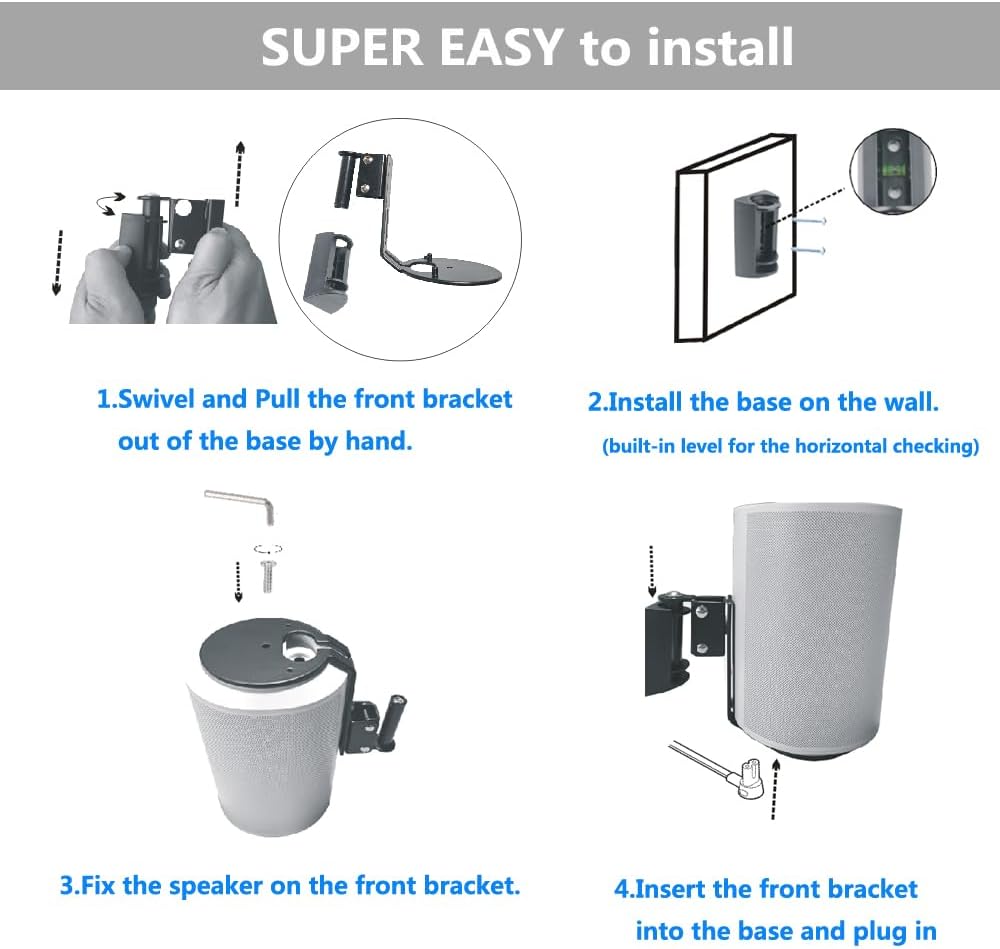 SUPER EASY to install

1.Swivel and Pull the front bracket out of the base by hand.

2.Install the base on the wall.
(built-in level for the horizontal checking)

3.Fix the speaker on the front bracket.

4.Insert the front bracket into the base and plug in