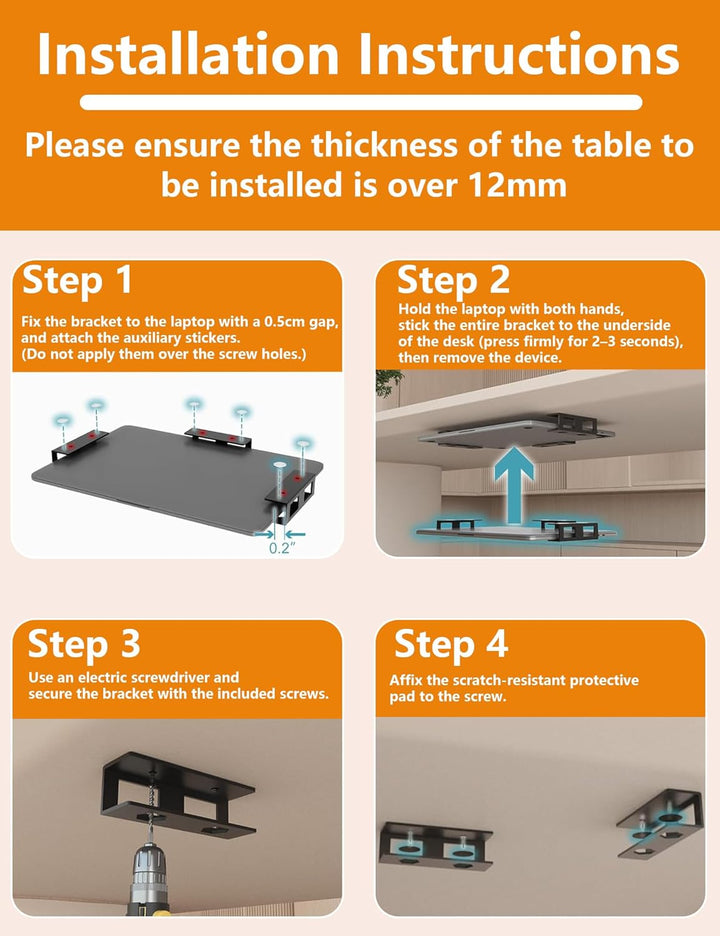 Installation Instructions

Please ensure the thickness of the table to be installed is over 12mm

Step 1

Fix the bracket to the laptop with a 0.5cm gap, and attach the auxiliary stickers. (Do not apply them over the screw holes.)

0.2"

Step 2

Hold the laptop with both hands, stick the entire bracket to the underside of the desk (press firmly for 2–3 seconds), then remove the device.

Step 3

Use an electric screwdriver and secure the bracket with the included screws.

Step 4

Affix the scratch-resistant protective pad to the screw.