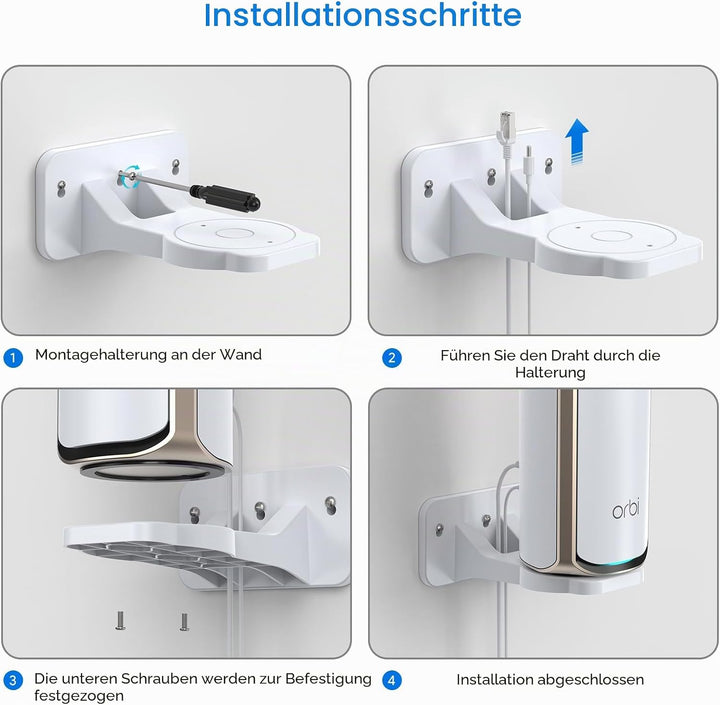 Installationsschritte

1 Montagehalterung an der Wand

2 Führen Sie den Draht durch die Halterung

orbi

3 Die unteren Schrauben werden zur Befestigung festgezogen

4 Installation abgeschlossen