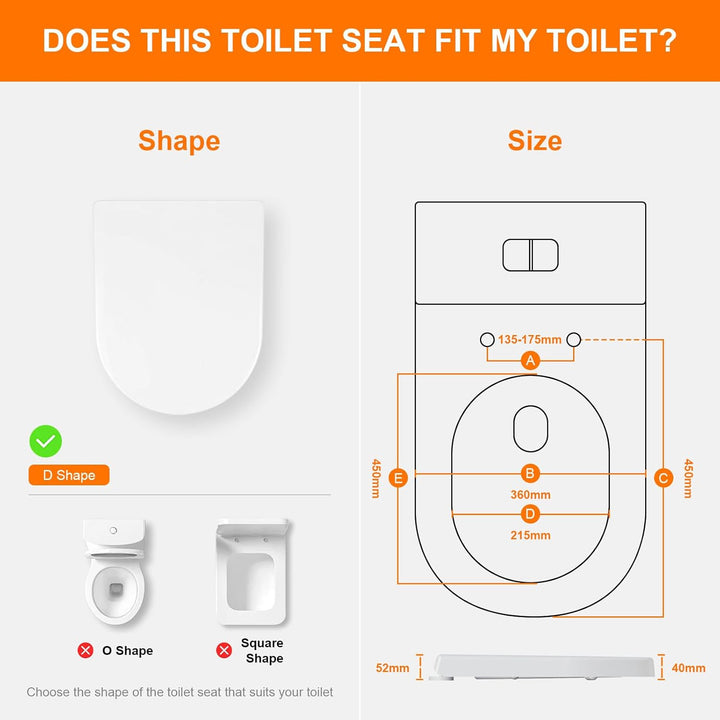 DOES THIS TOILET SEAT FIT MY TOILET?

Shape

D Shape

O Shape

Square Shape

Choose the shape of the toilet seat that suits your toilet

Size

135-175mm

A

450mm

E

B

360mm

C

450mm

D

215mm

52mm

40mm