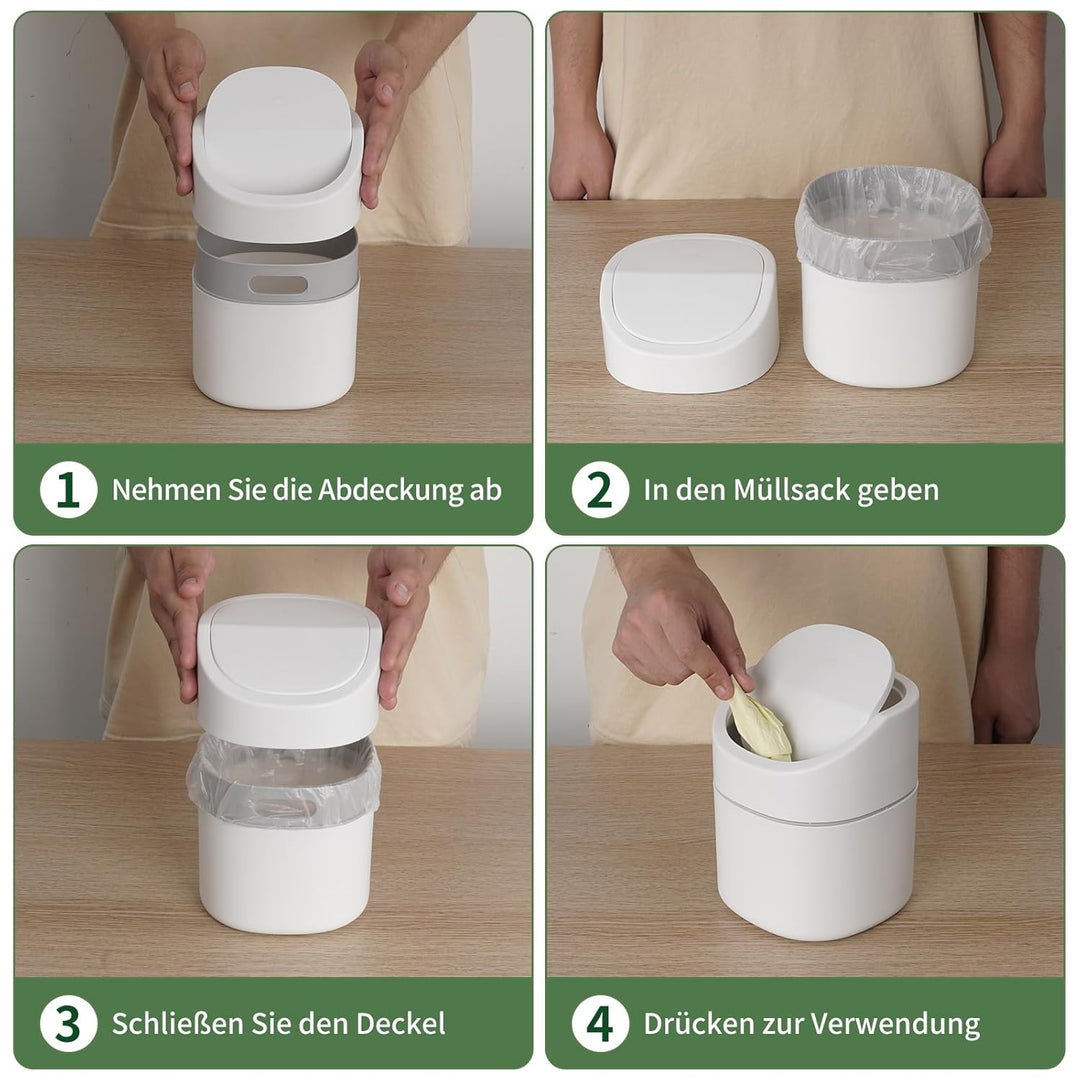 1 Nehmen Sie die Abdeckung ab

2 In den Müllsack geben

3 Schließen Sie den Deckel

4 Drücken zur Verwendung