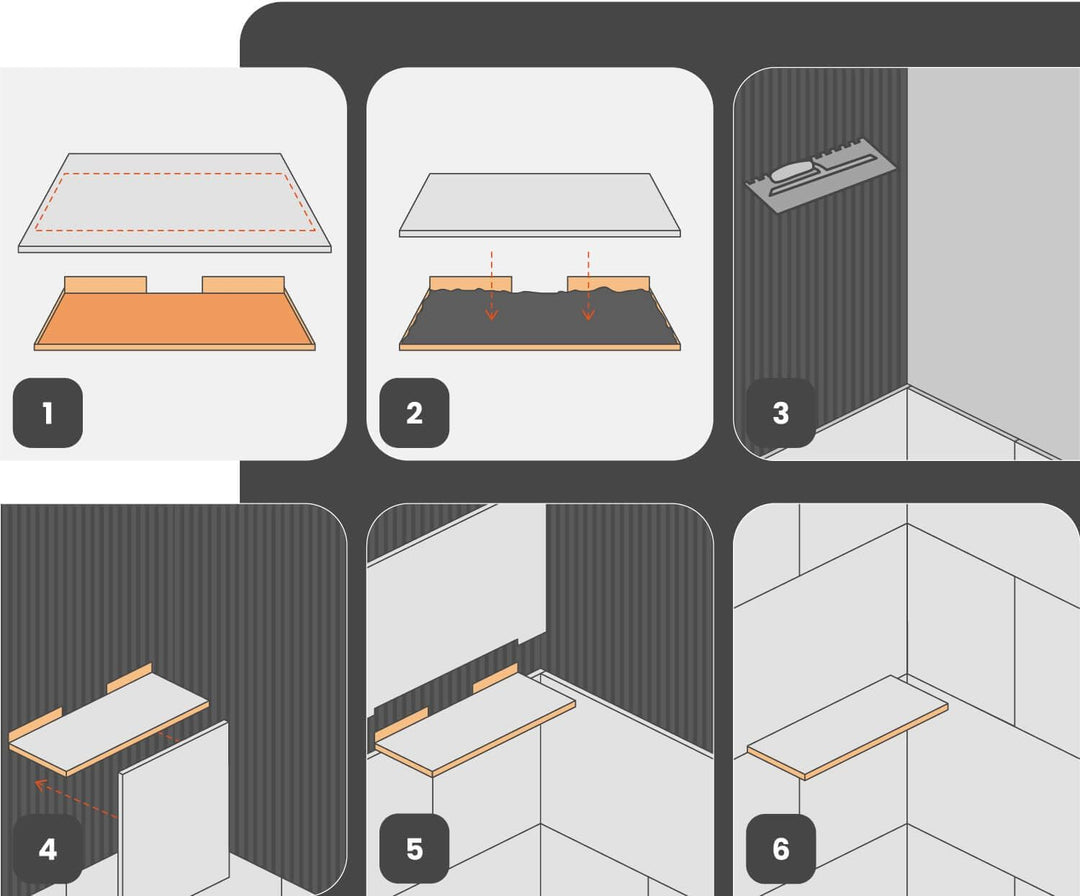 1

2

3

4

5

6