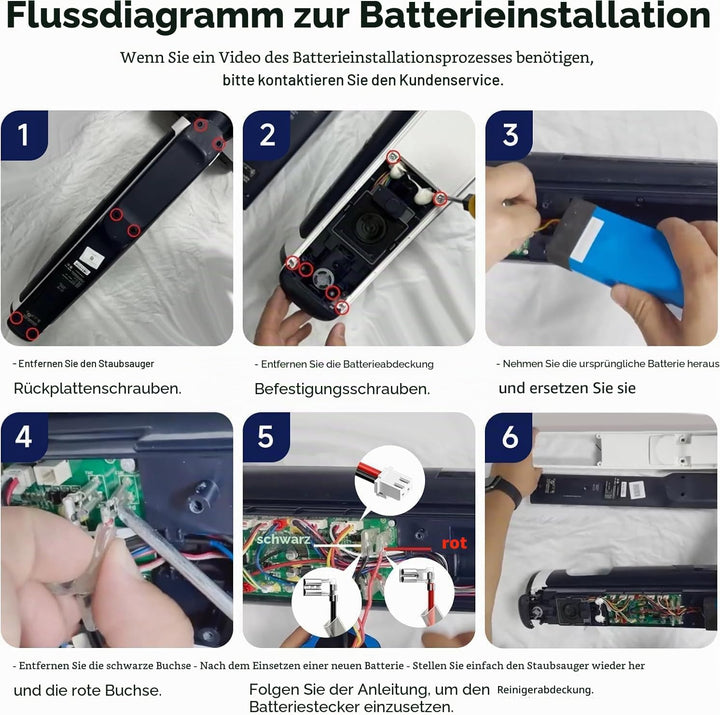 Flussdiagramm zur Batterieinstallation

Wenn Sie ein Video des Batterieinstallationsprozesses benötigen, bitte kontaktieren Sie den Kundenservice.

1

- Entfernen Sie den Staubsauger

Rückplattenschrauben.

2

- Entfernen Sie die Batterieabdeckung

Befestigungsschrauben.

3

- Nehmen Sie die ursprüngliche Batterie heraus

und ersetzen Sie sie

4

- Entfernen Sie die schwarze Buchse

und die rote Buchse.

5

schwarz

rot

- Nach dem Einsetzen einer neuen Batterie

Folgen Sie der Anleitung, um den Batteriestecker einzusetzen.

6

- Stellen Sie einfach den Staubsauger wieder her

Reinigerabdeckung.