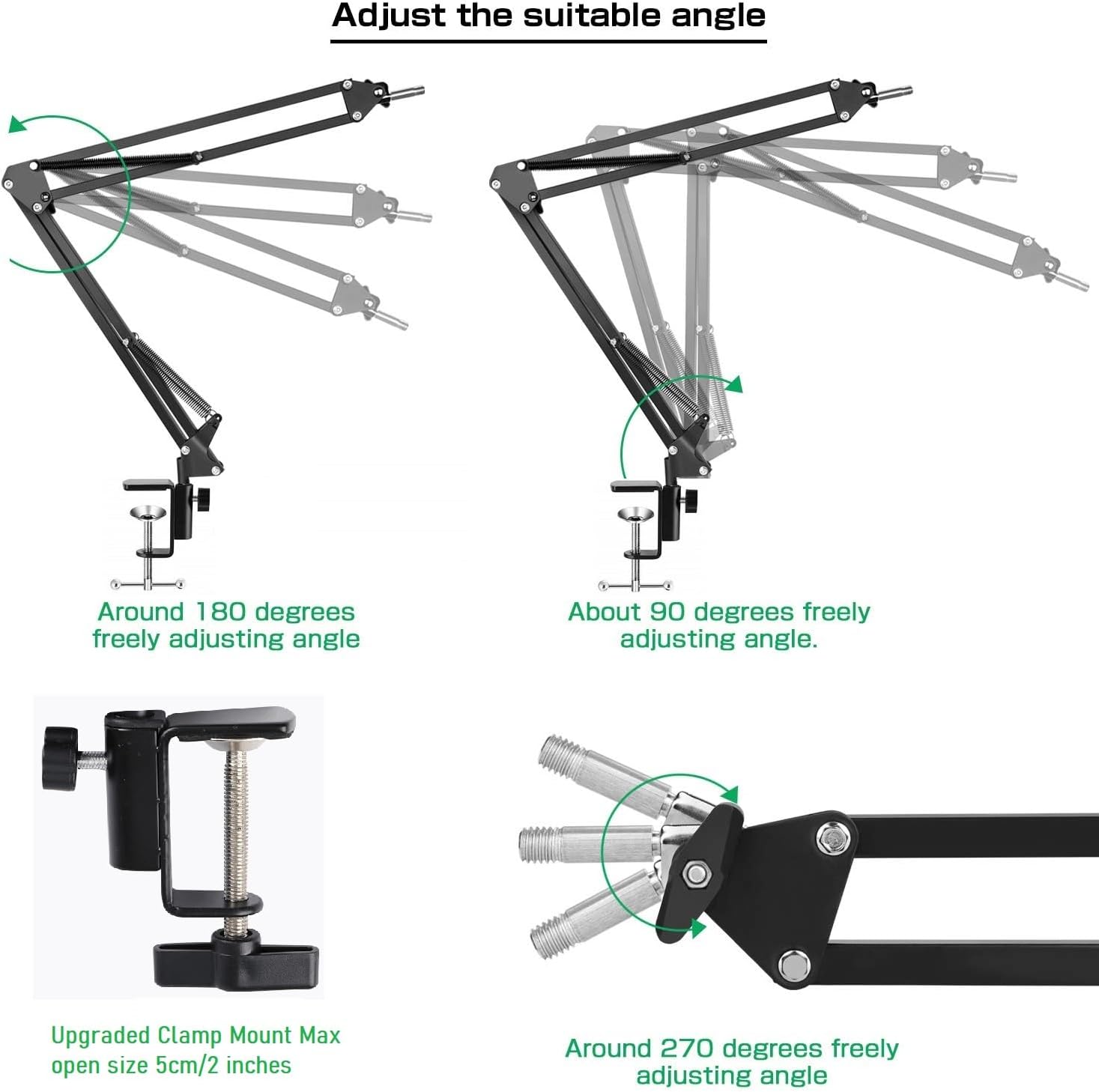 Adjust the suitable angle

Around 180 degrees freely adjusting angle

About 90 degrees freely adjusting angle.

Upgraded Clamp Mount Max open size 5cm/2 inches

Around 270 degrees freely adjusting angle