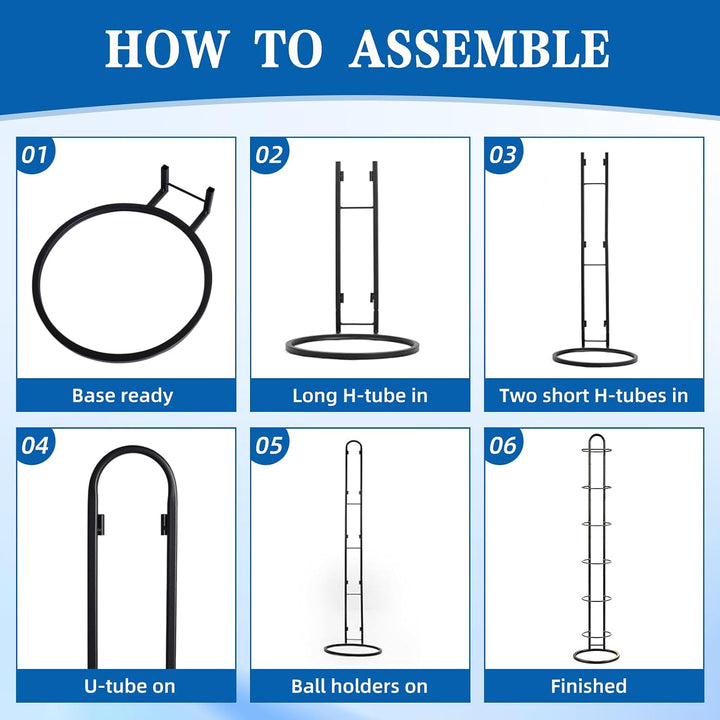 HOW TO ASSEMBLE

01
Base ready

02
Long H-tube in

03
Two short H-tubes in

04
U-tube on

05
Ball holders on

06
Finished