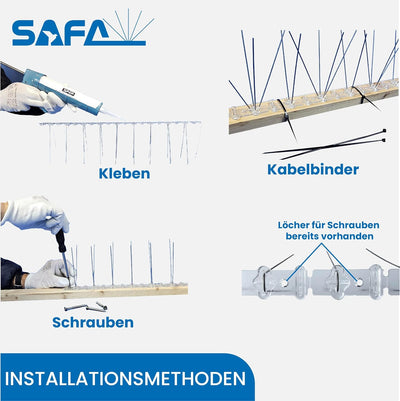 SAFA

Kleben

Kabelbinder

Schrauben

Löcher für Schrauben bereits vorhanden

INSTALLATIONSMETHODEN