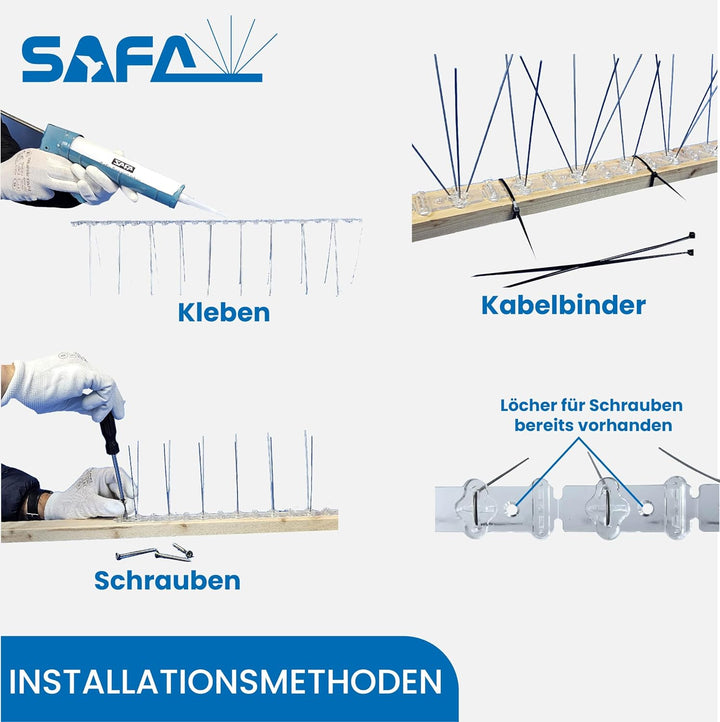 SAFA

SAFA

Kleben

Kabelbinder

Schrauben

Löcher für Schrauben bereits vorhanden

INSTALLATIONSMETHODEN