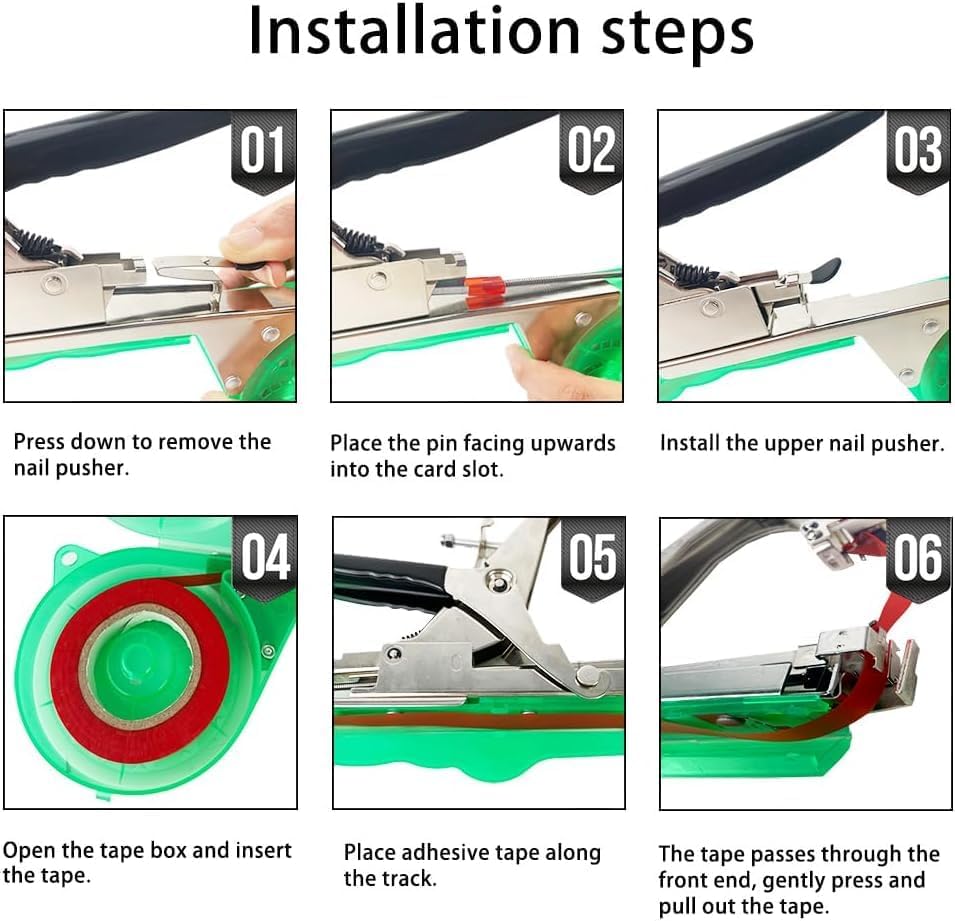 Installation steps

01

Press down to remove the nail pusher.

02

Place the pin facing upwards into the card slot.

03

Install the upper nail pusher.

04

Open the tape box and insert the tape.

05

Place adhesive tape along the track.

06

The tape passes through the front end, gently press and pull out the tape.