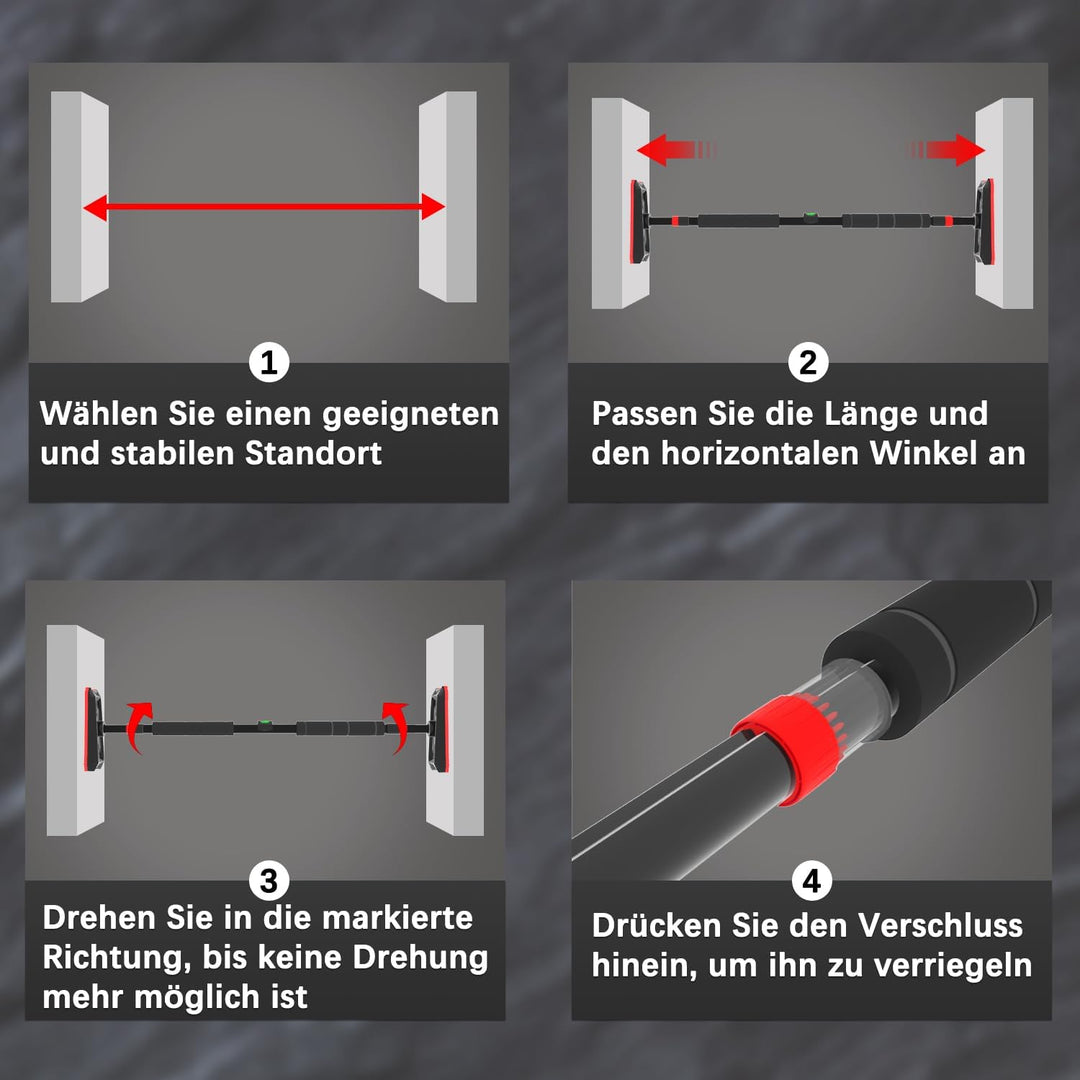 1
Wählen Sie einen geeigneten und stabilen Standort

2
Passen Sie die Länge und den horizontalen Winkel an

3
Drehen Sie in die markierte Richtung, bis keine Drehung mehr möglich ist

4
Drücken Sie den Verschluss hinein, um ihn zu verriegeln