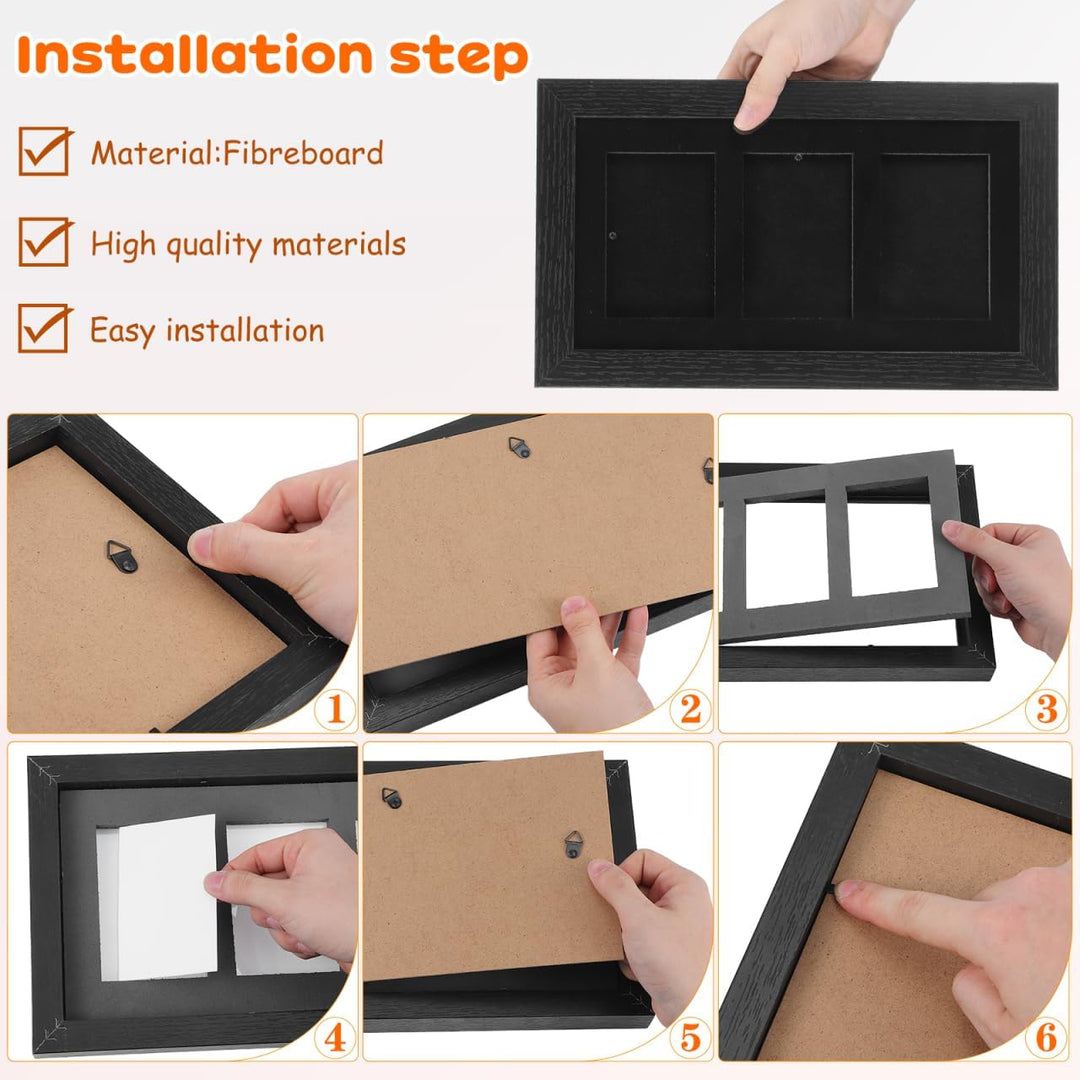 Installation step

Material:Fibreboard

High quality materials

Easy installation

1

2

3

4

5

6