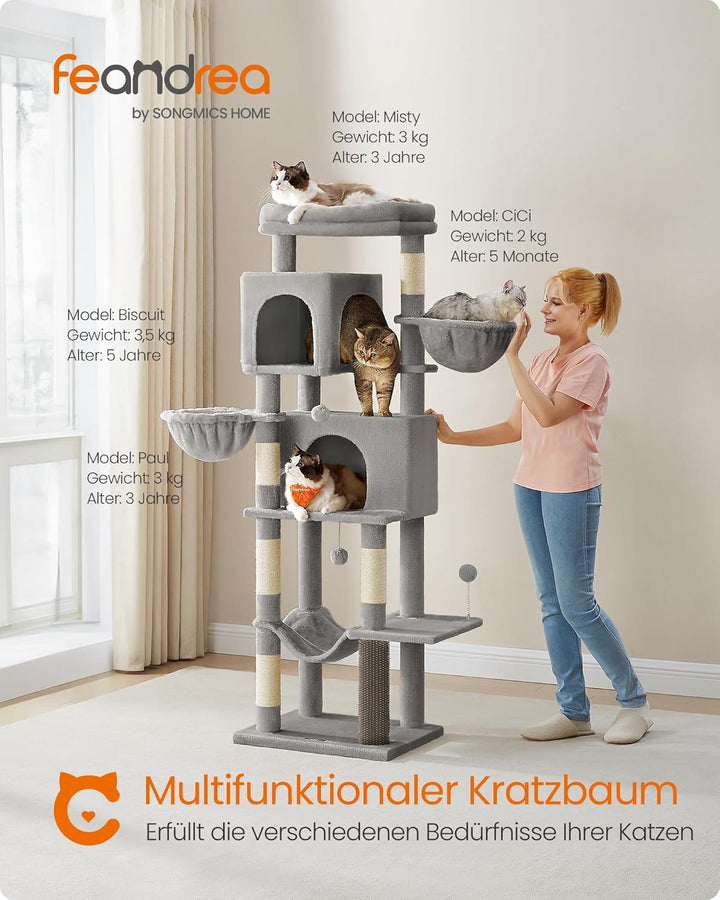 feandrea
by SONGMICS HOME

Model: Misty
Gewicht: 3 kg
Alter: 3 Jahre

Model: CiCi
Gewicht: 2 kg
Alter: 5 Monate

Model: Biscuit
Gewicht: 3,5 kg
Alter: 5 Jahre

Model: Paul
Gewicht: 3 kg
Alter: 3 Jahre

Multifunktionaler Kratzbaum
Erfüllt die verschiedenen Bedürfnisse Ihrer Katzen