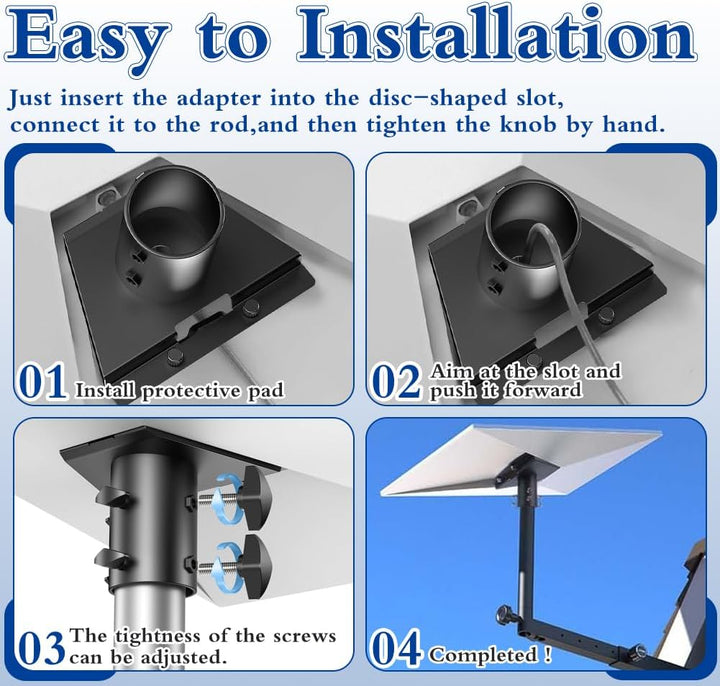 Easy to Installation

Just insert the adapter into the disc-shaped slot, connect it to the rod,and then tighten the knob by hand.

01 Install protective pad

02 Aim at the slot and push it forward

03 The tightness of the screws can be adjusted.

04 Completed !